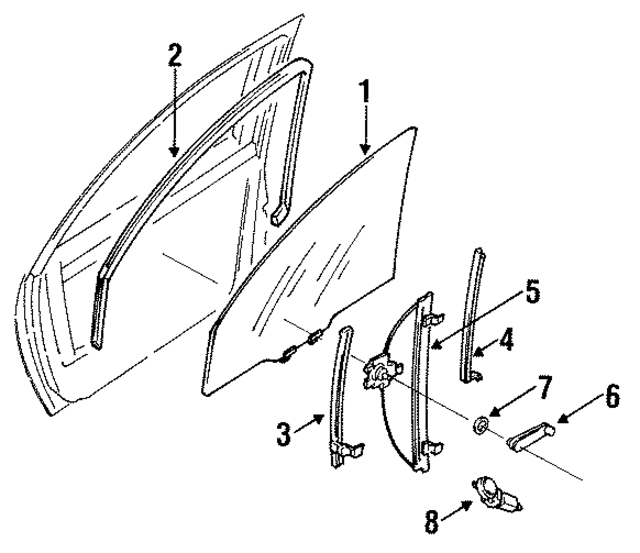 2
1
5
4
7
6
3
8