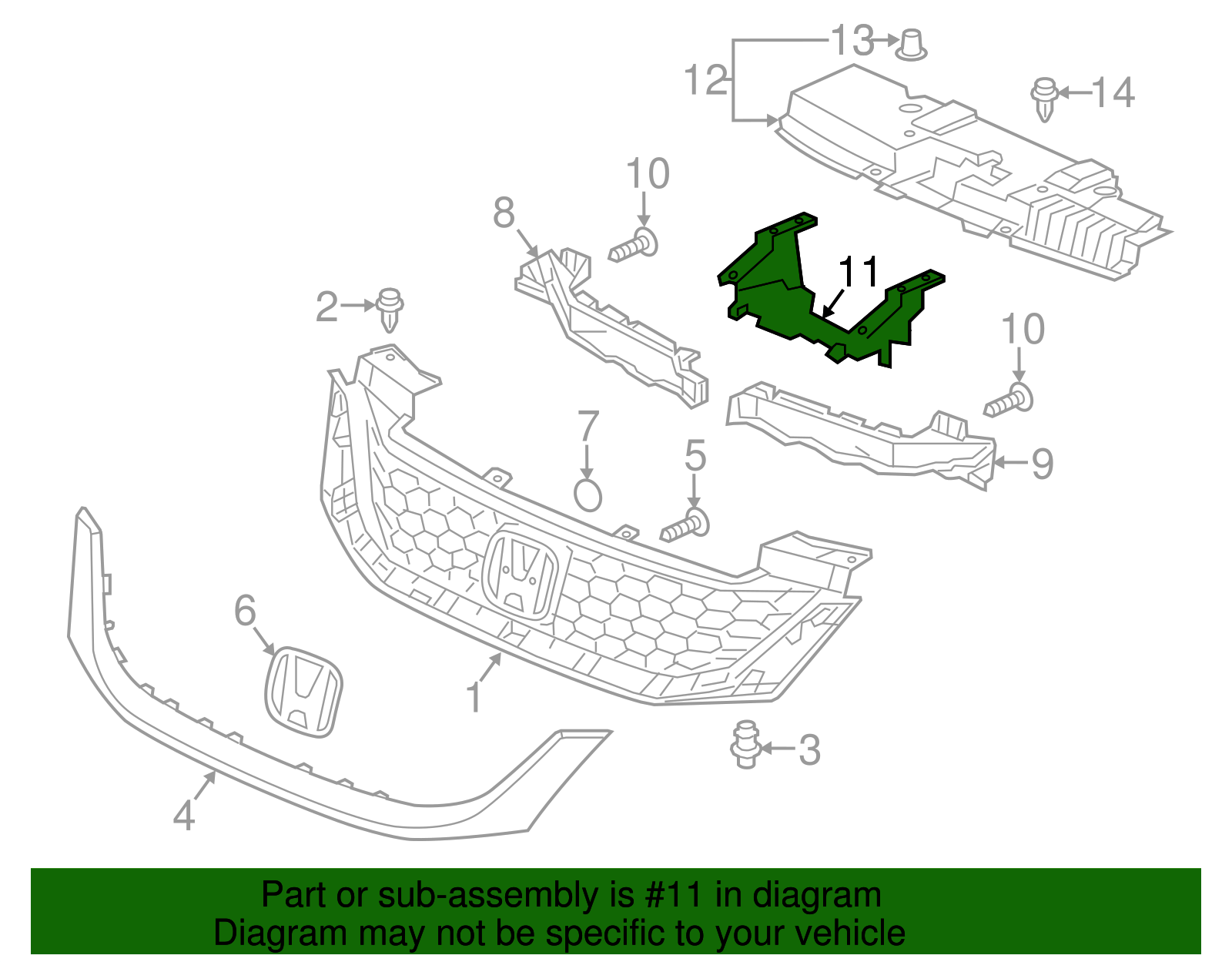 13
12
14
10
8
11
2
10
7
5
9
6
1
3
4

Part or sub-assembly is #11 in diagram
Diagram may not be specific to your vehicle