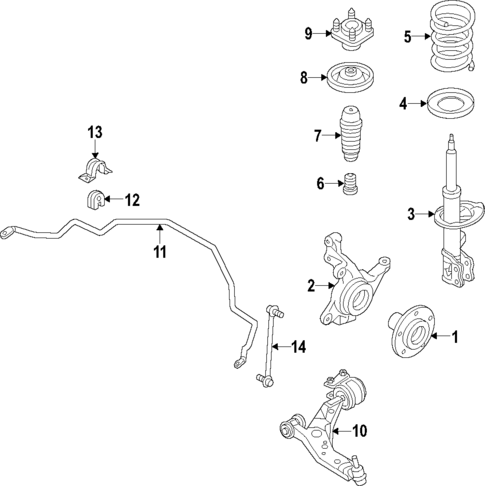 9
5
8
4
13
7
6
12
3
11
2
1
14
10