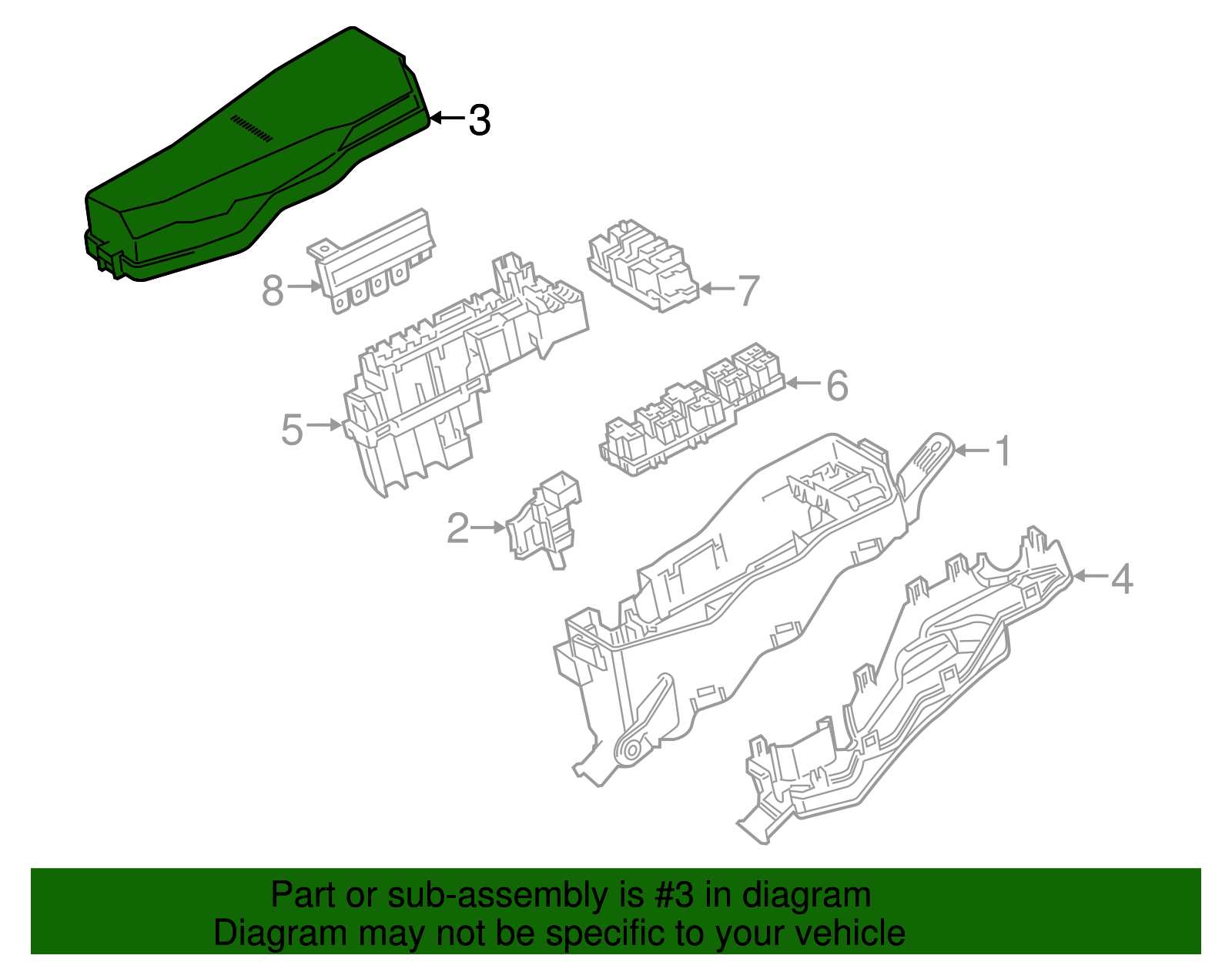 3
8
7
5
6
1
2
4

Part or sub-assembly is #3 in diagram
Diagram may not be specific to your vehicle