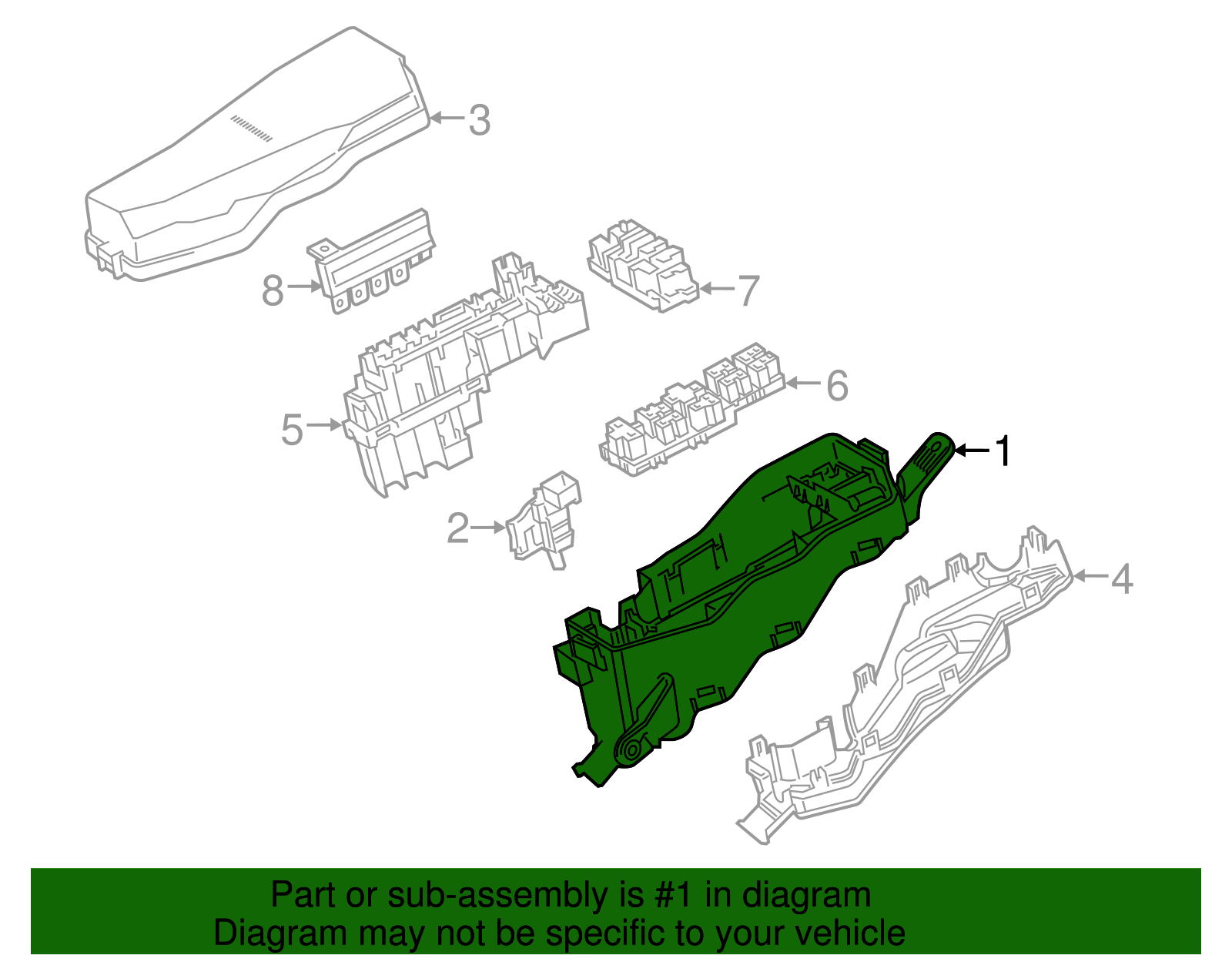 3

8

7

5

6

1

2

4

Part or sub-assembly is #1 in diagram
Diagram may not be specific to your vehicle