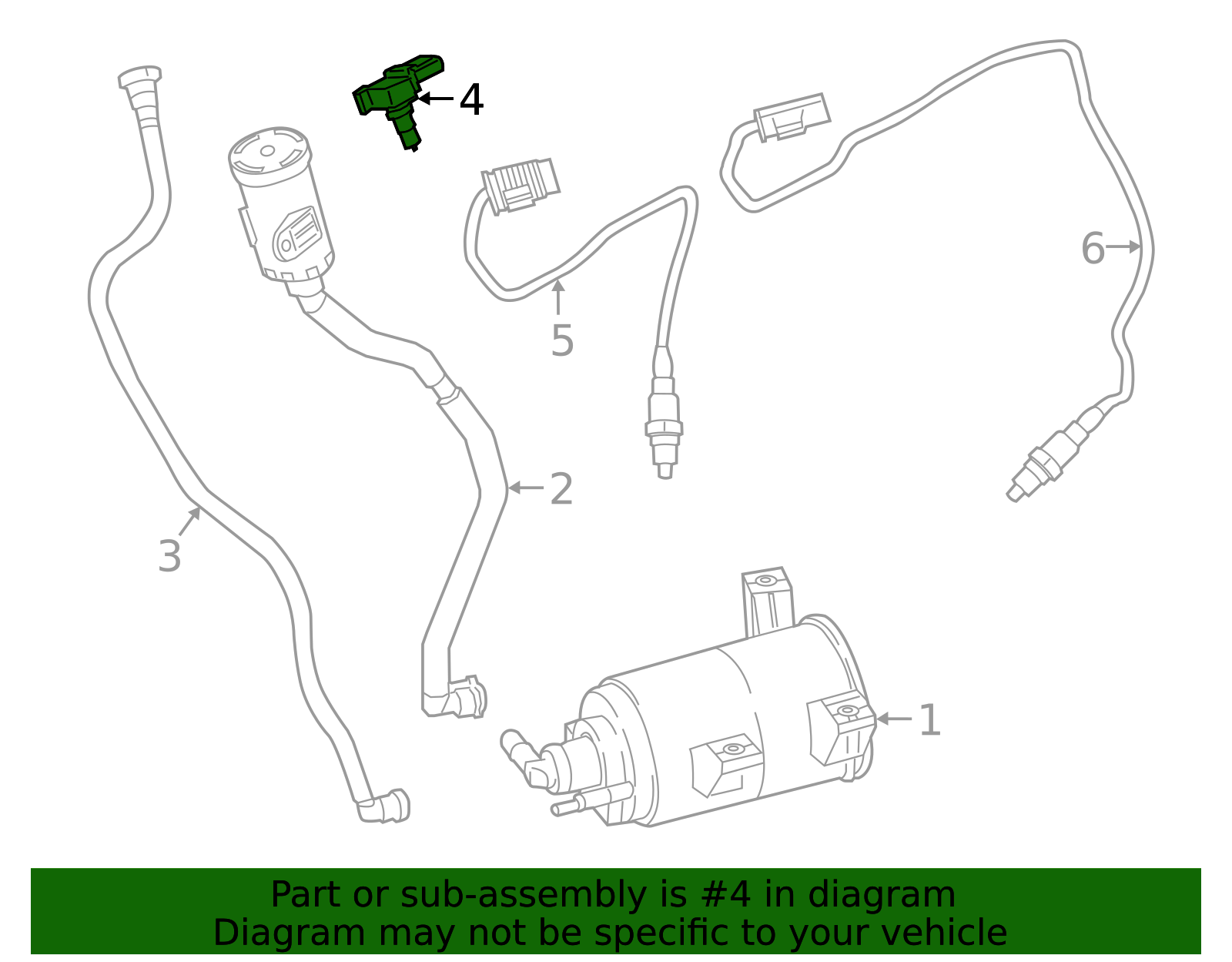 4
6
5
2
3
1
Part or sub-assembly is #4 in diagram
Diagram may not be specific to your vehicle