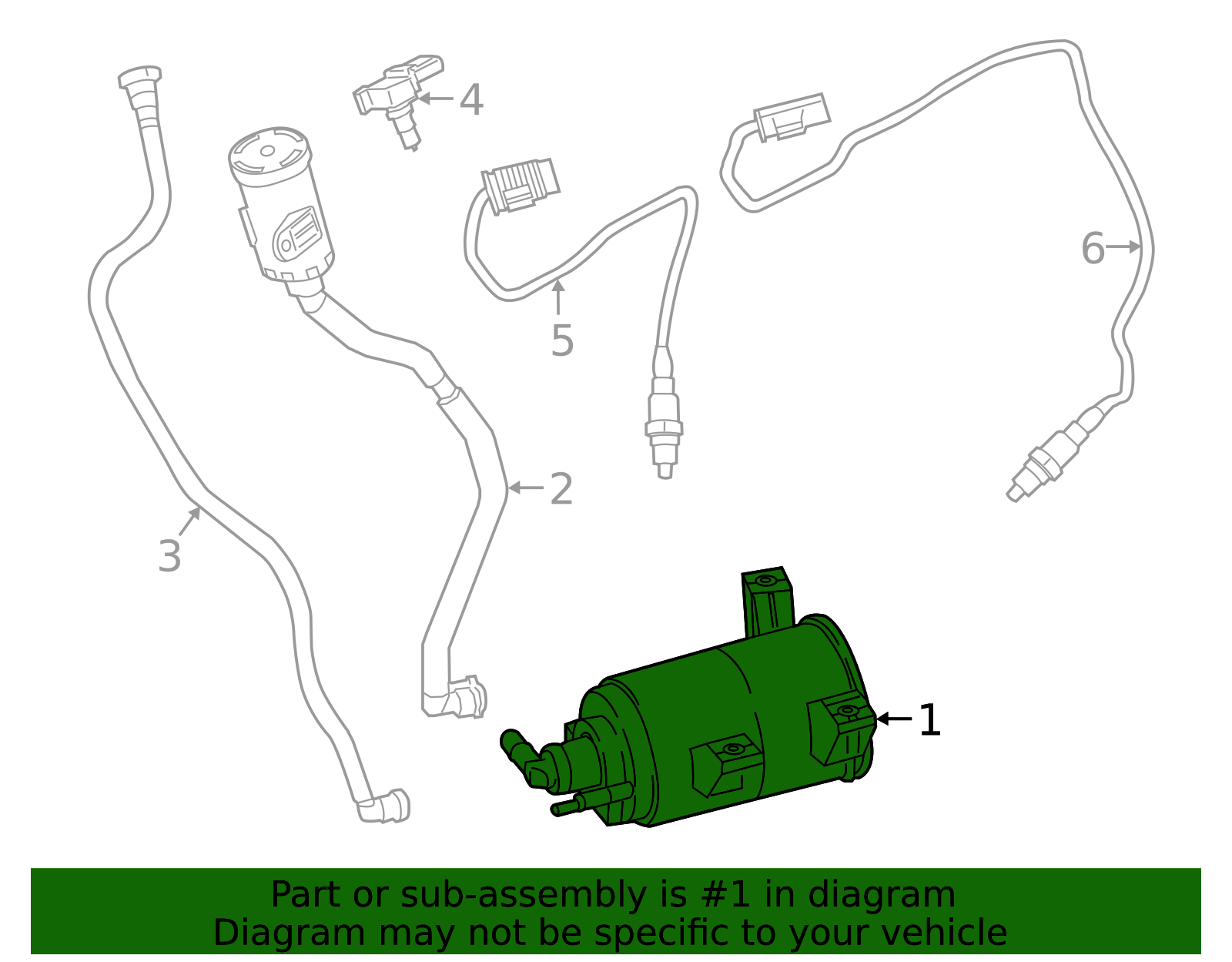 4
6
5
2
3
1
Part or sub-assembly is #1 in diagram
Diagram may not be specific to your vehicle