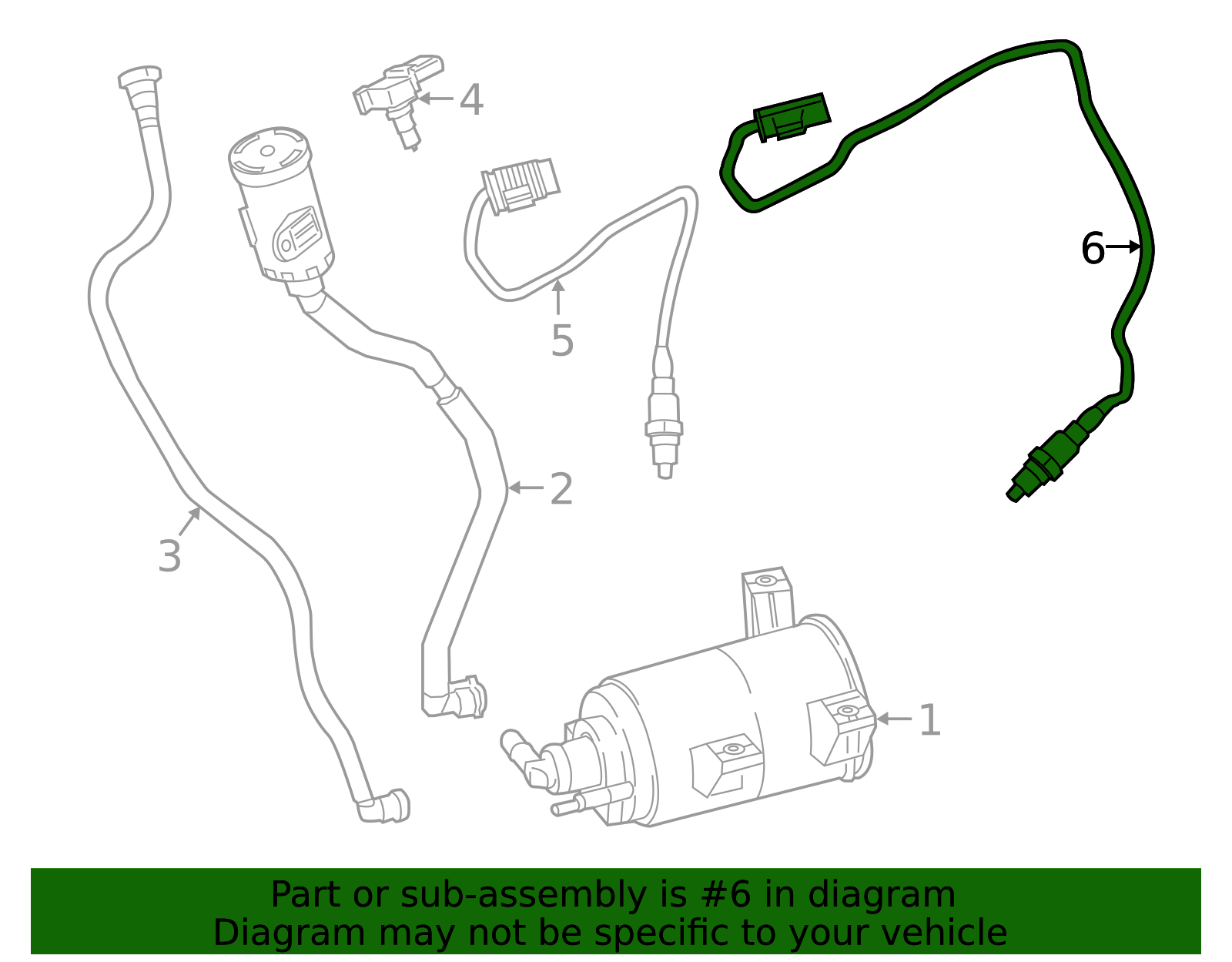 4
6
5
2
3
1

Part or sub-assembly is #6 in diagram
Diagram may not be specific to your vehicle