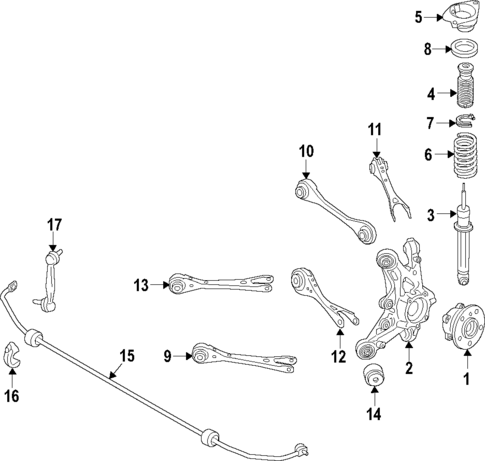 5
8
4
7
11
6
10
3
17
13
12
9
15
2
1
16
14