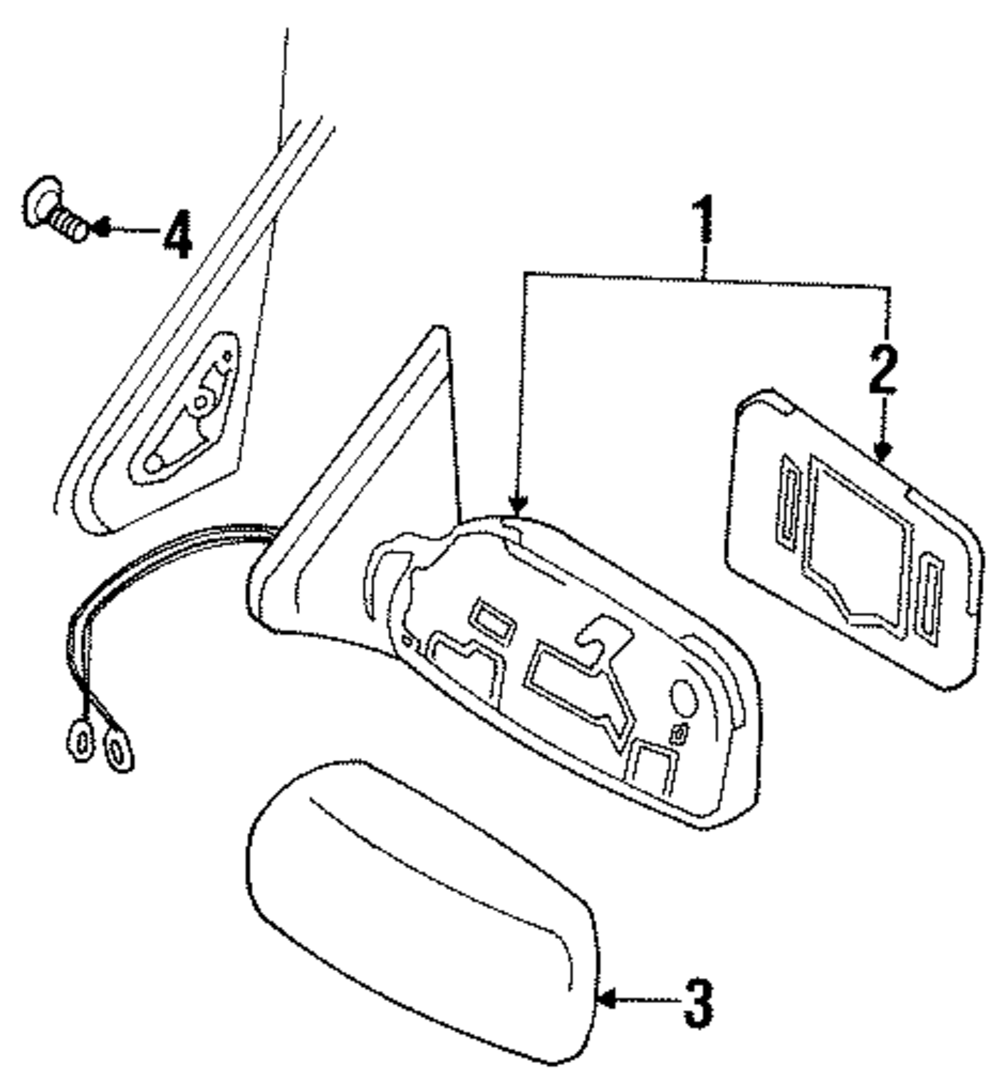 4
1
2
3