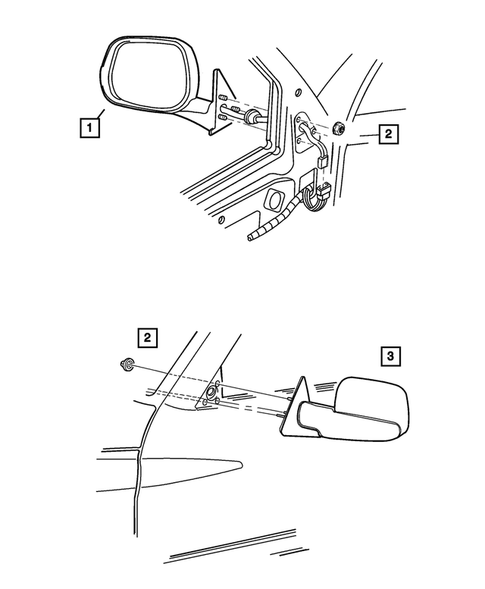 1
2
2
3