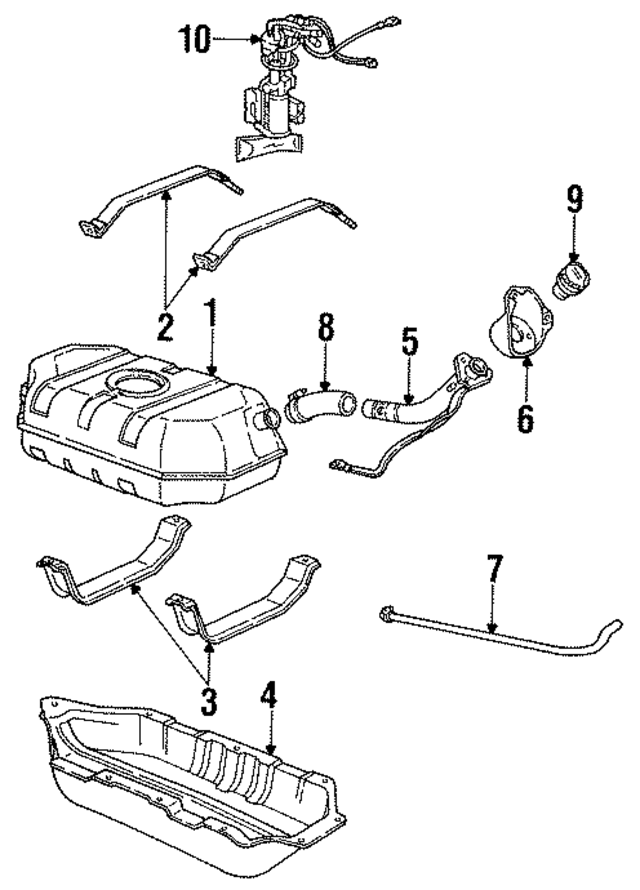 10
9
2
1
8
5
6
7
3
4