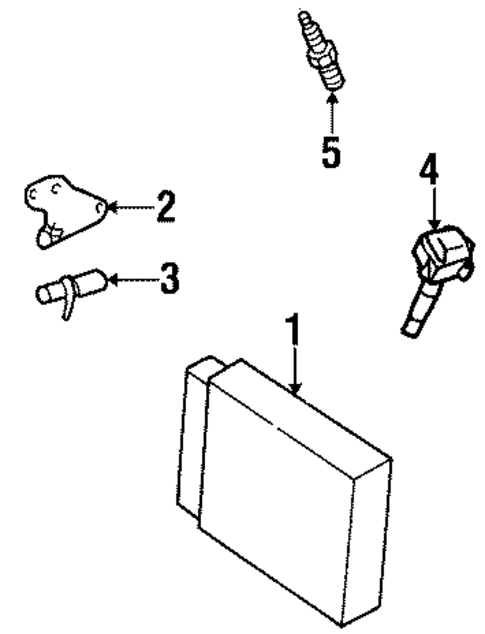 5
4
2
3
1