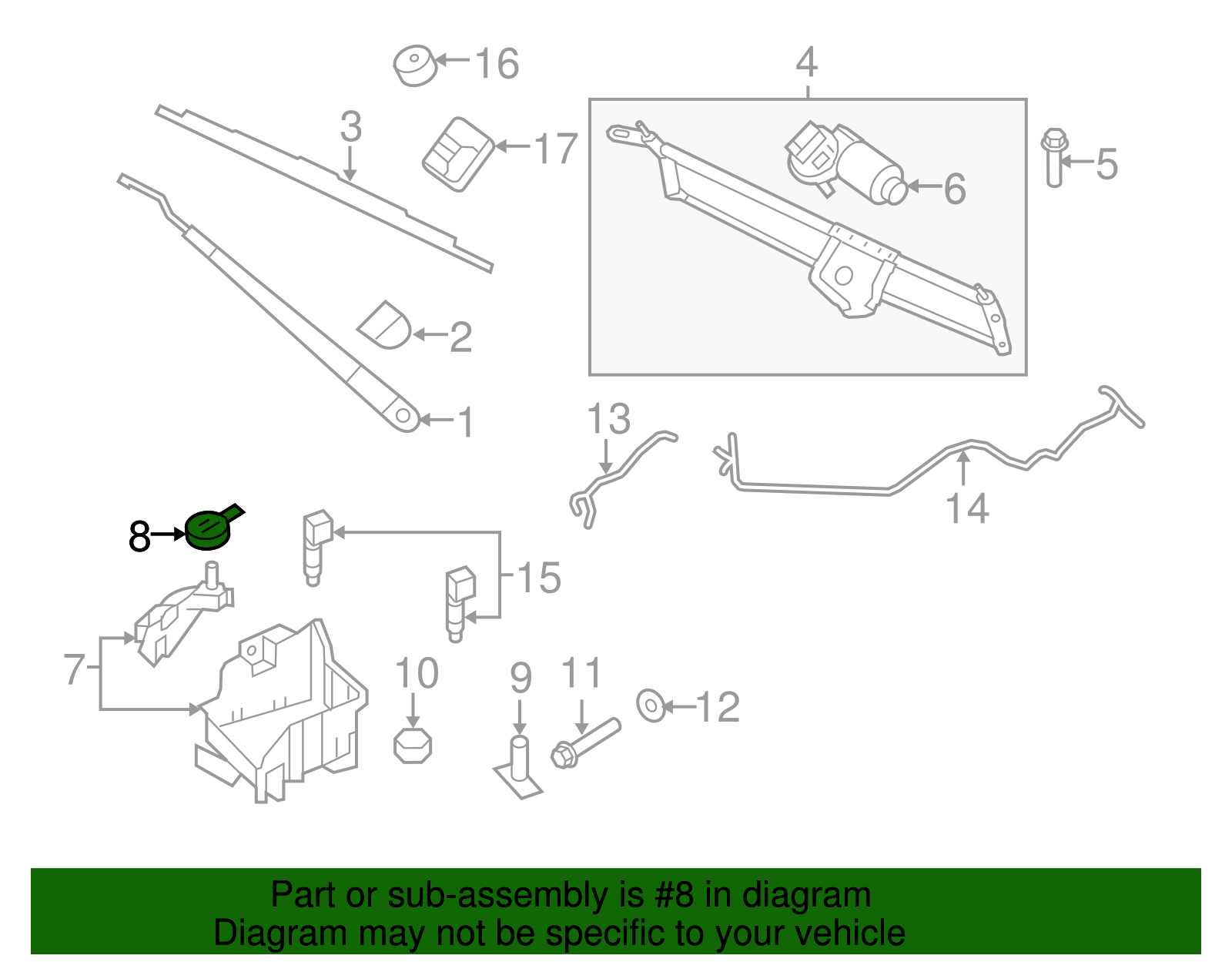 16
4
3
17
5
6
2
1
13
14
8
15
7
10
9
11
12

Part or sub-assembly is #8 in diagram
Diagram may not be specific to your vehicle