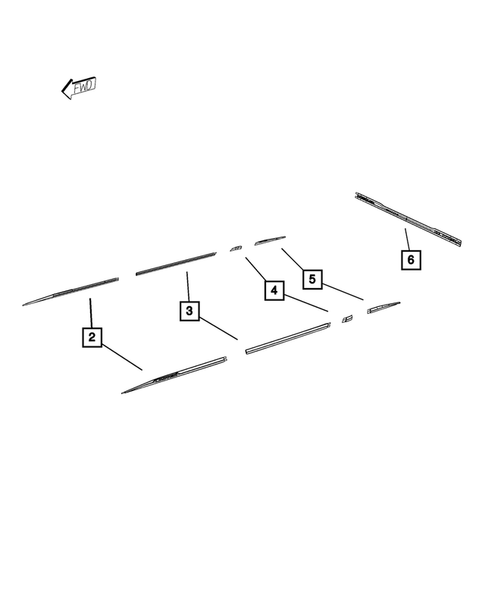 FWD

6

5

4

3

2