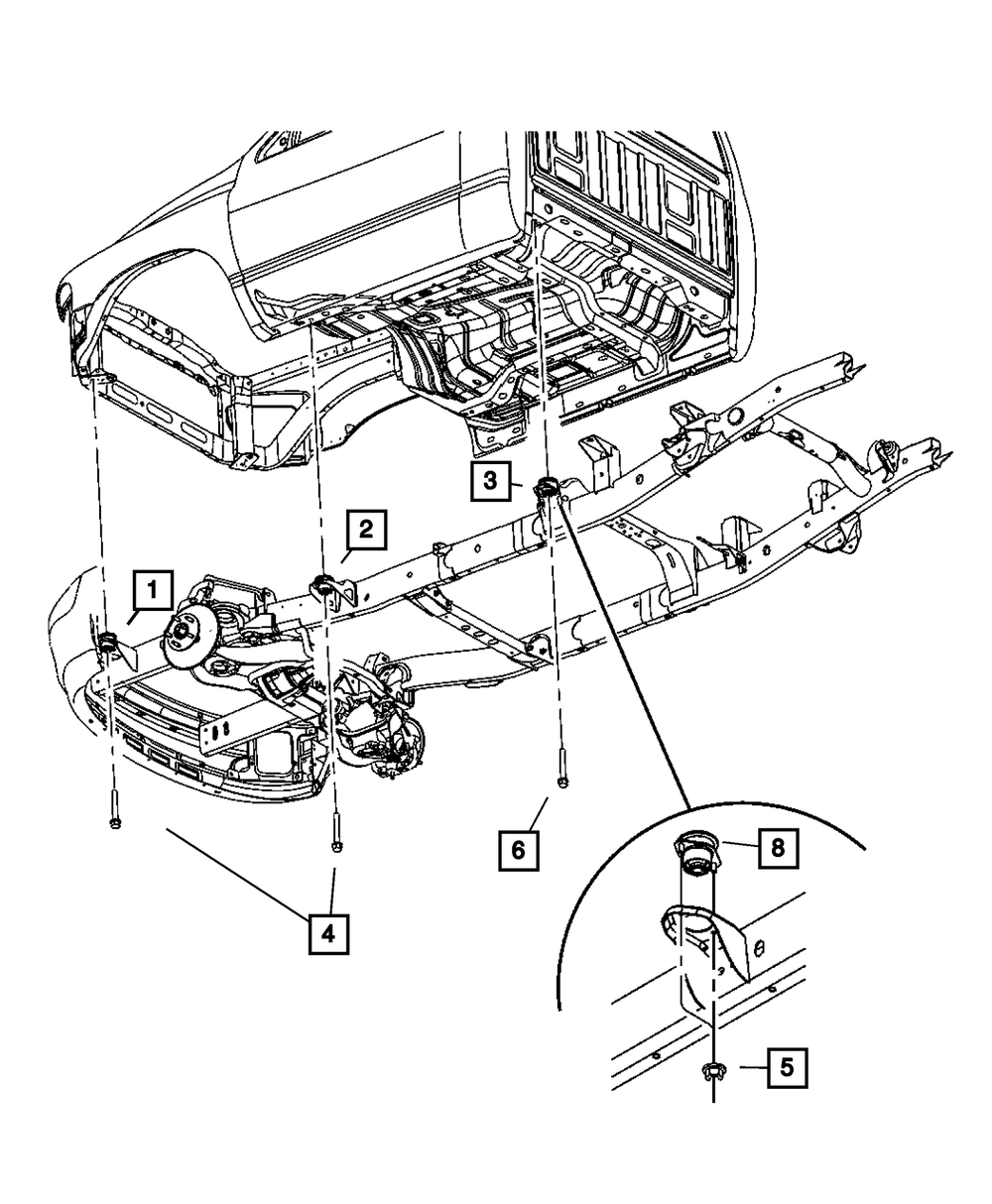 3
2
1
6
8
4
5