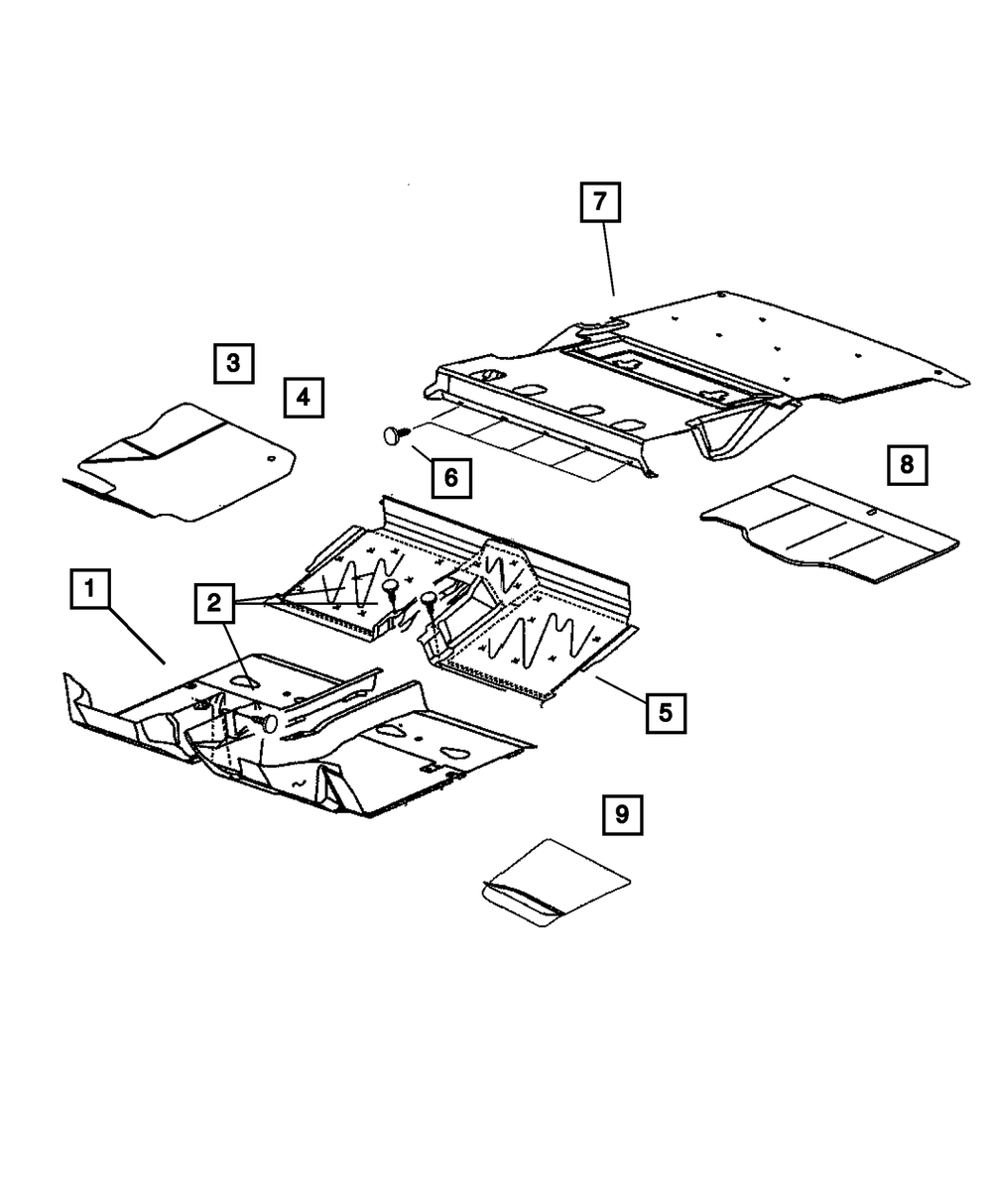 7
3
4
6
8
1
2
5
9