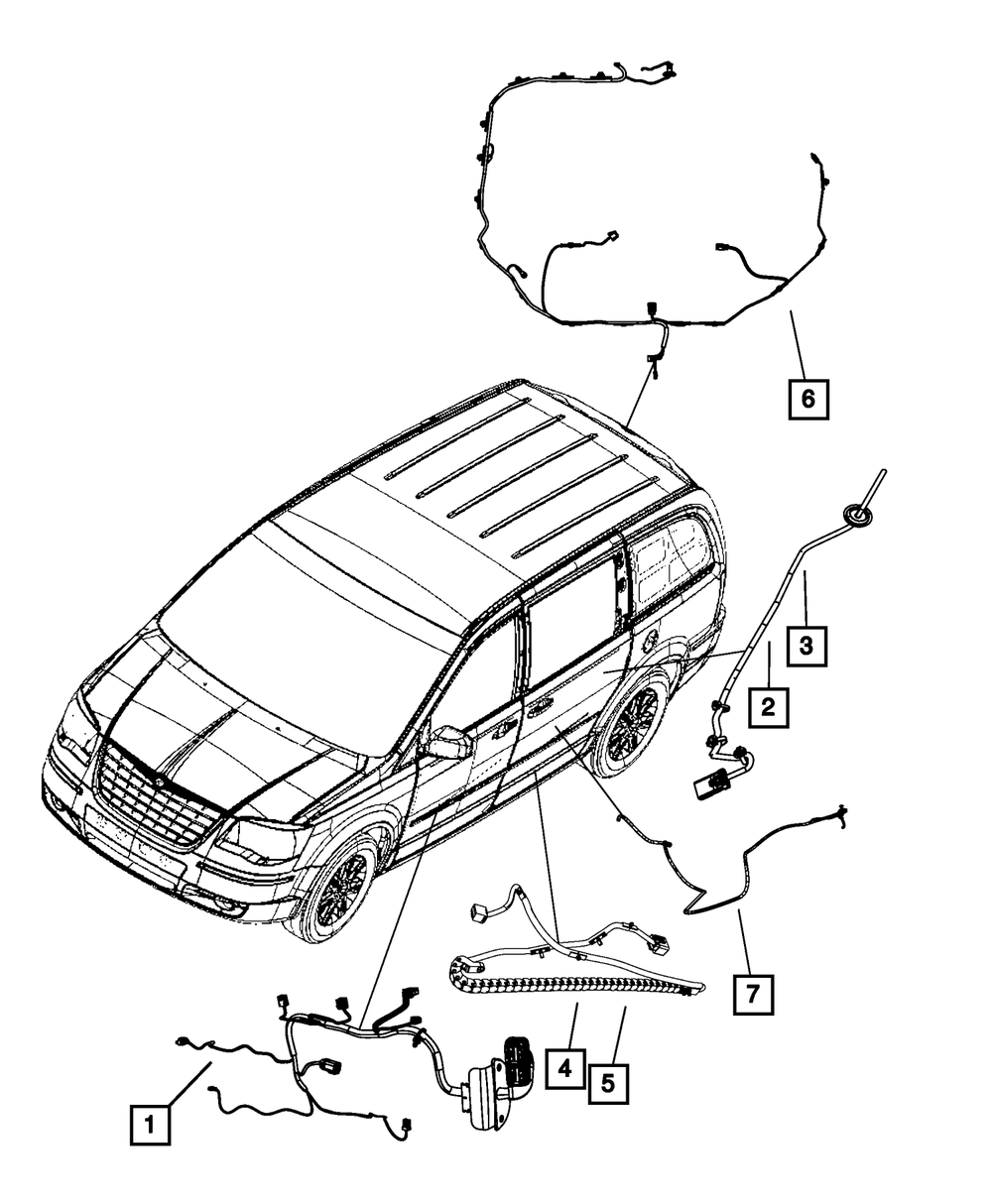 6
3
2
7
4
5
1