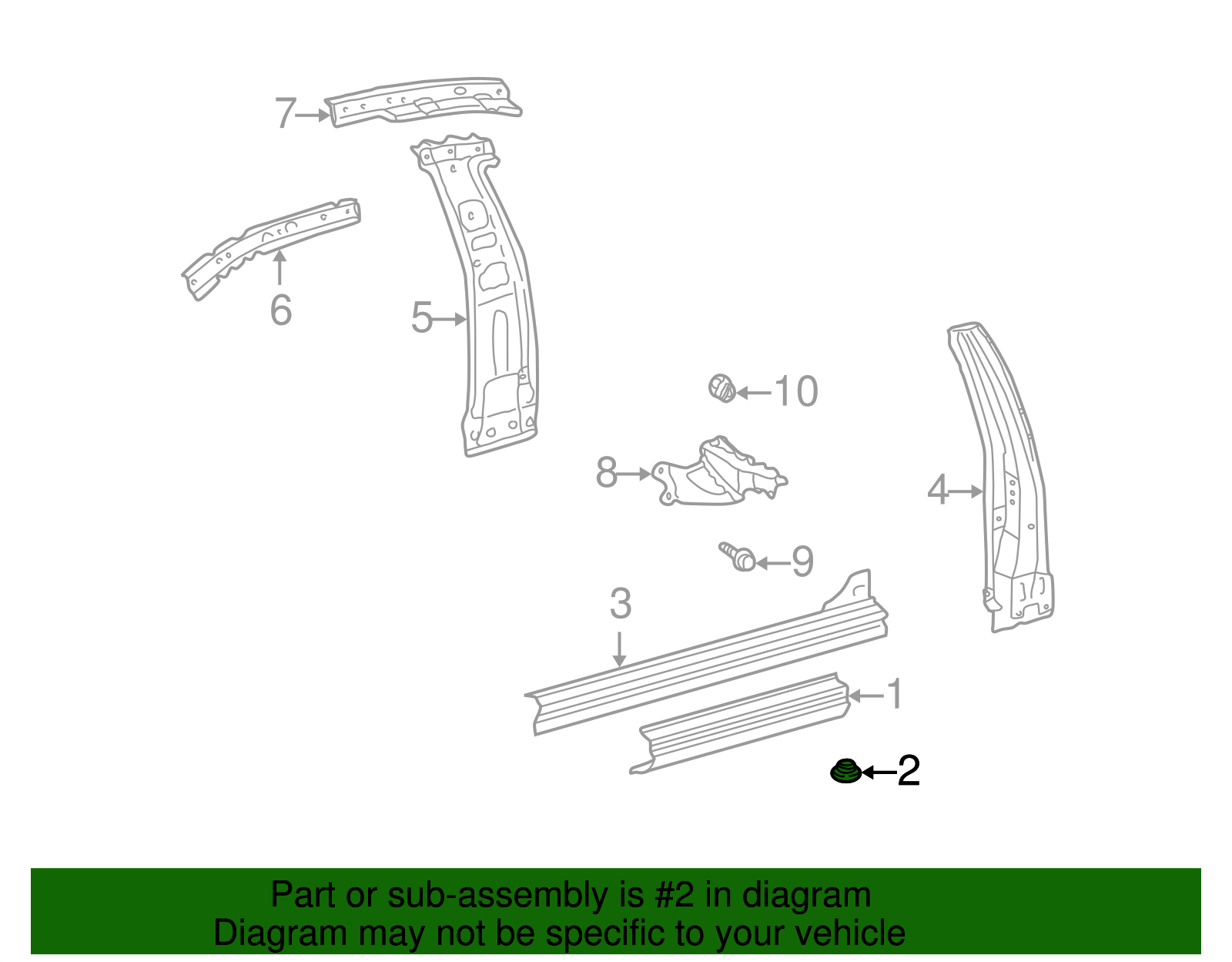 7
6
5
10
8
4
9
3
1
2

Part or sub-assembly is #2 in diagram
Diagram may not be specific to your vehicle