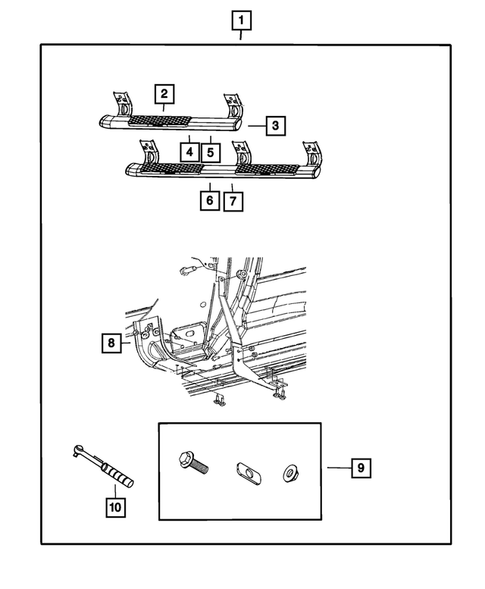 1
2
3
4
5
6
7
8
9
10