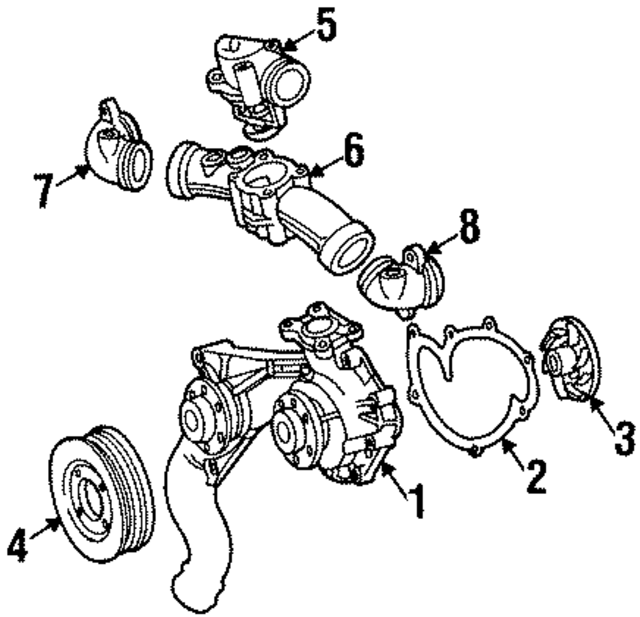 5
7
6
8
3
2
1
4