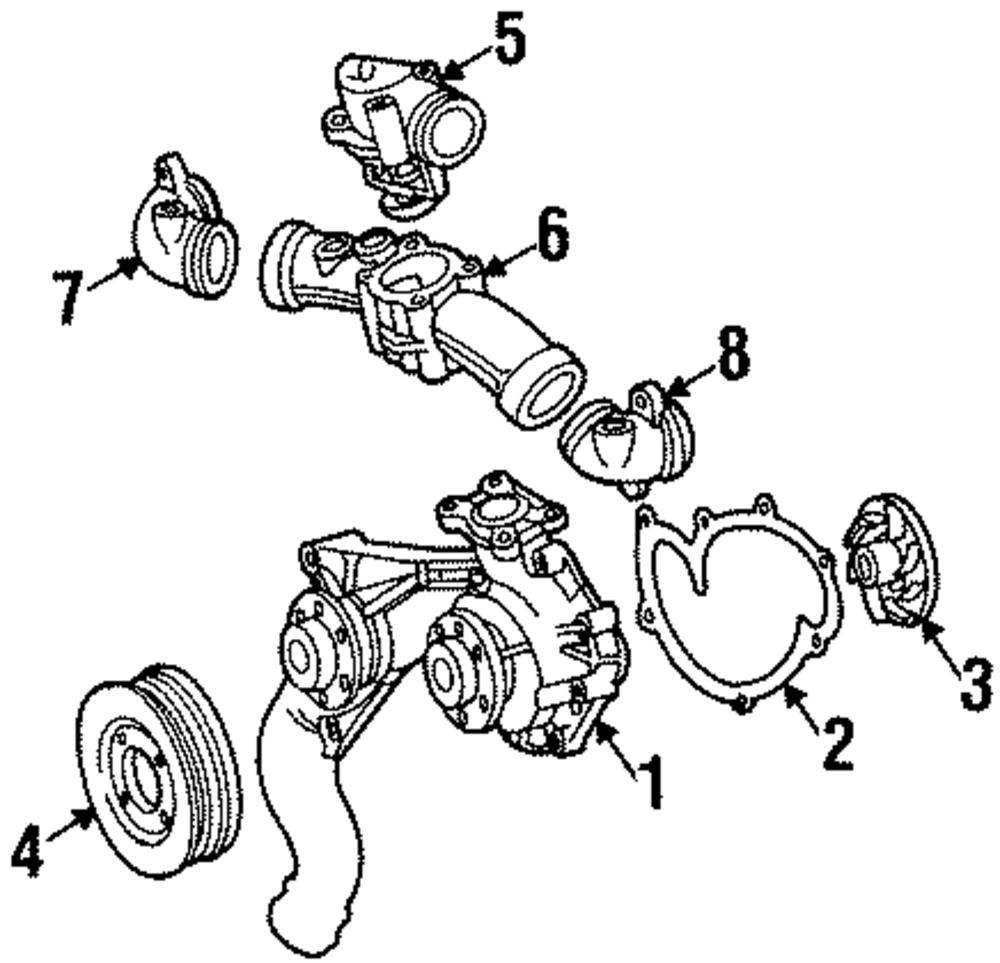 5
7
6
8
3
2
1
4