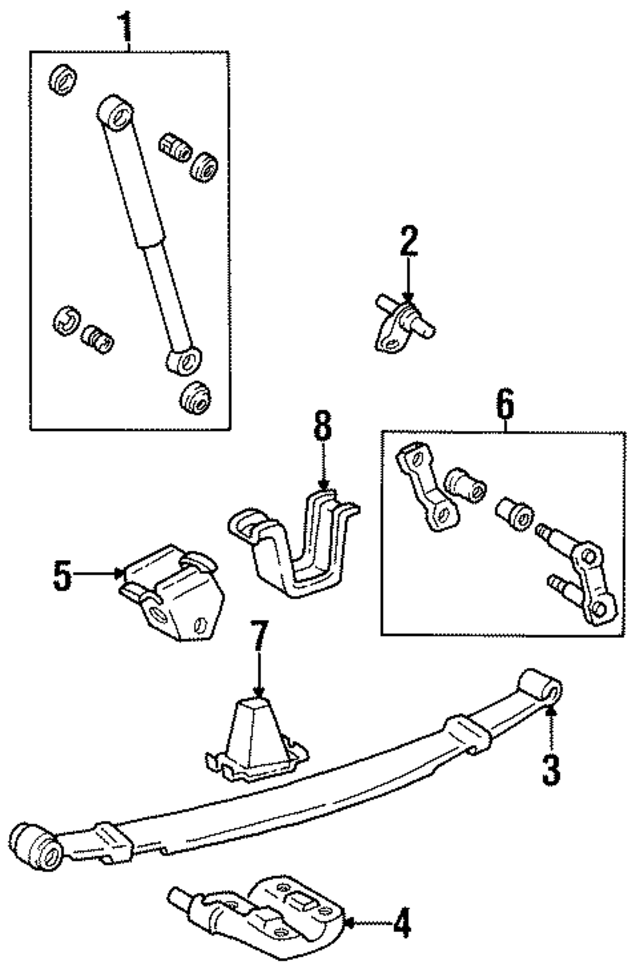 1
2
6
8
5
7
3
4