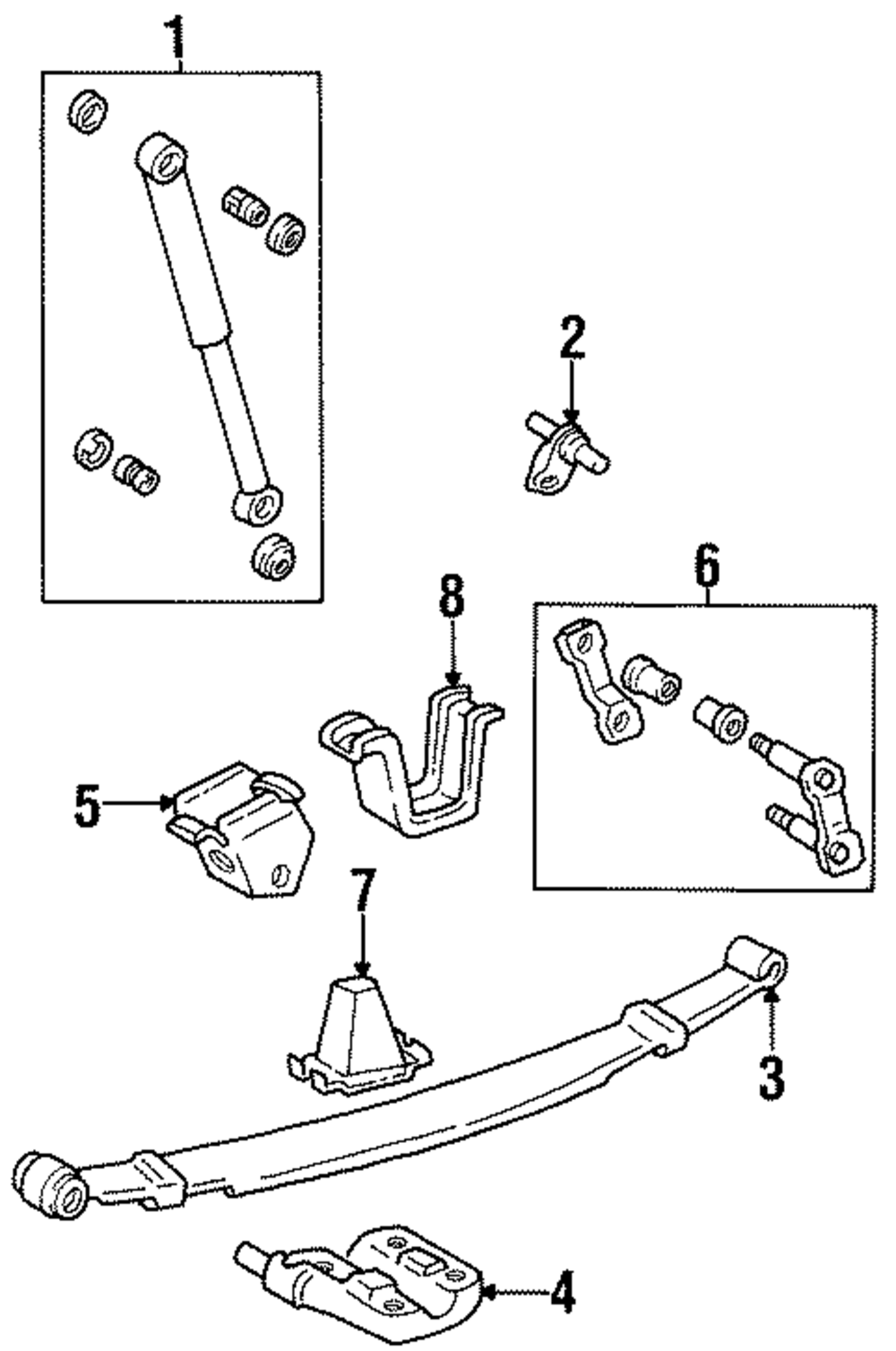 1
2
6
8
5
7
3
4