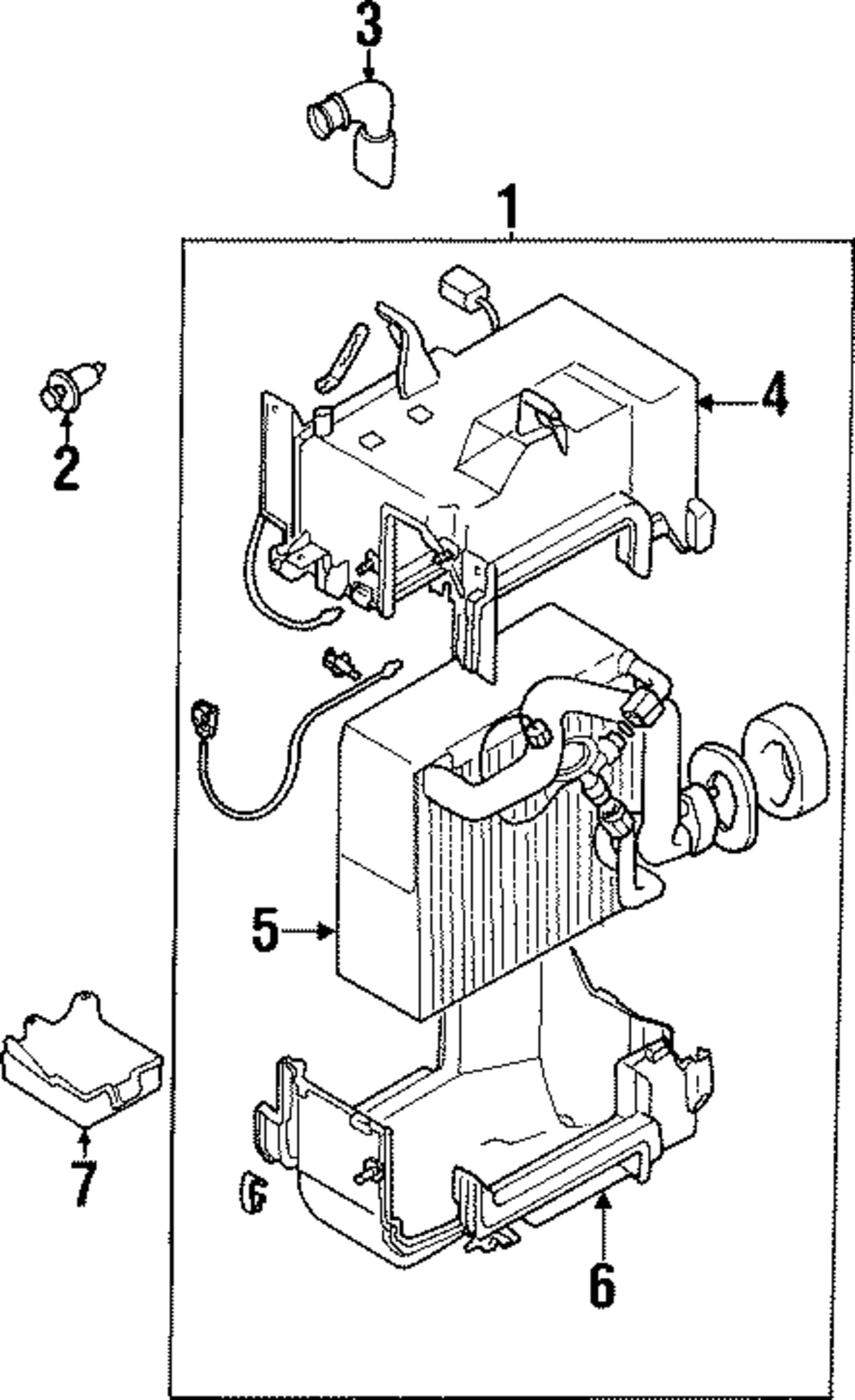 3

1

2

4

5

7

6