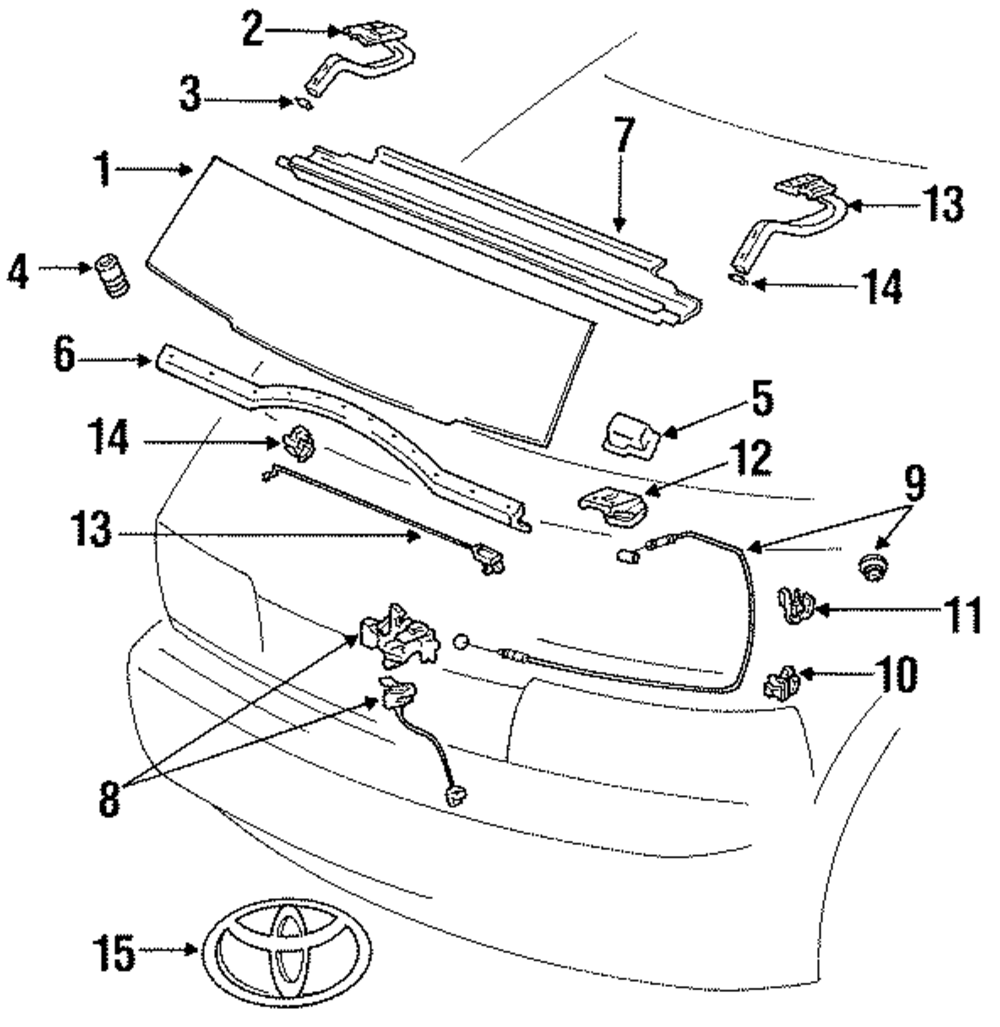 2
3
1
7
13
4
14
6
5
14
12
9
13
11
10
8
15