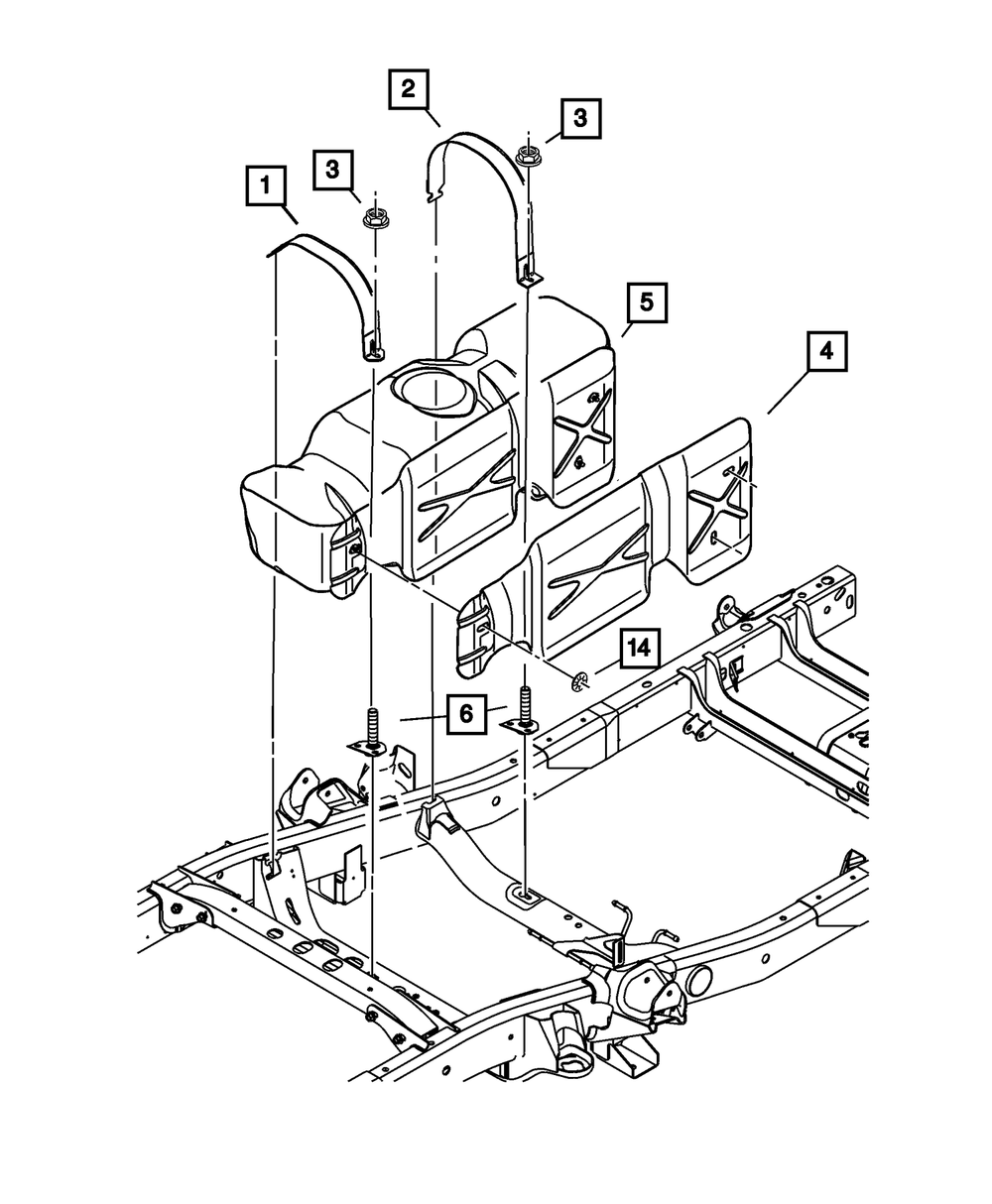 2
3
1
3
5
4
14
6