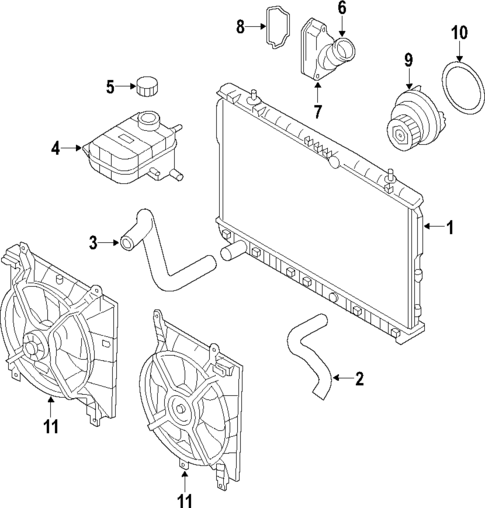 8
6
10
9
5
7
4
1
3
2
11
11