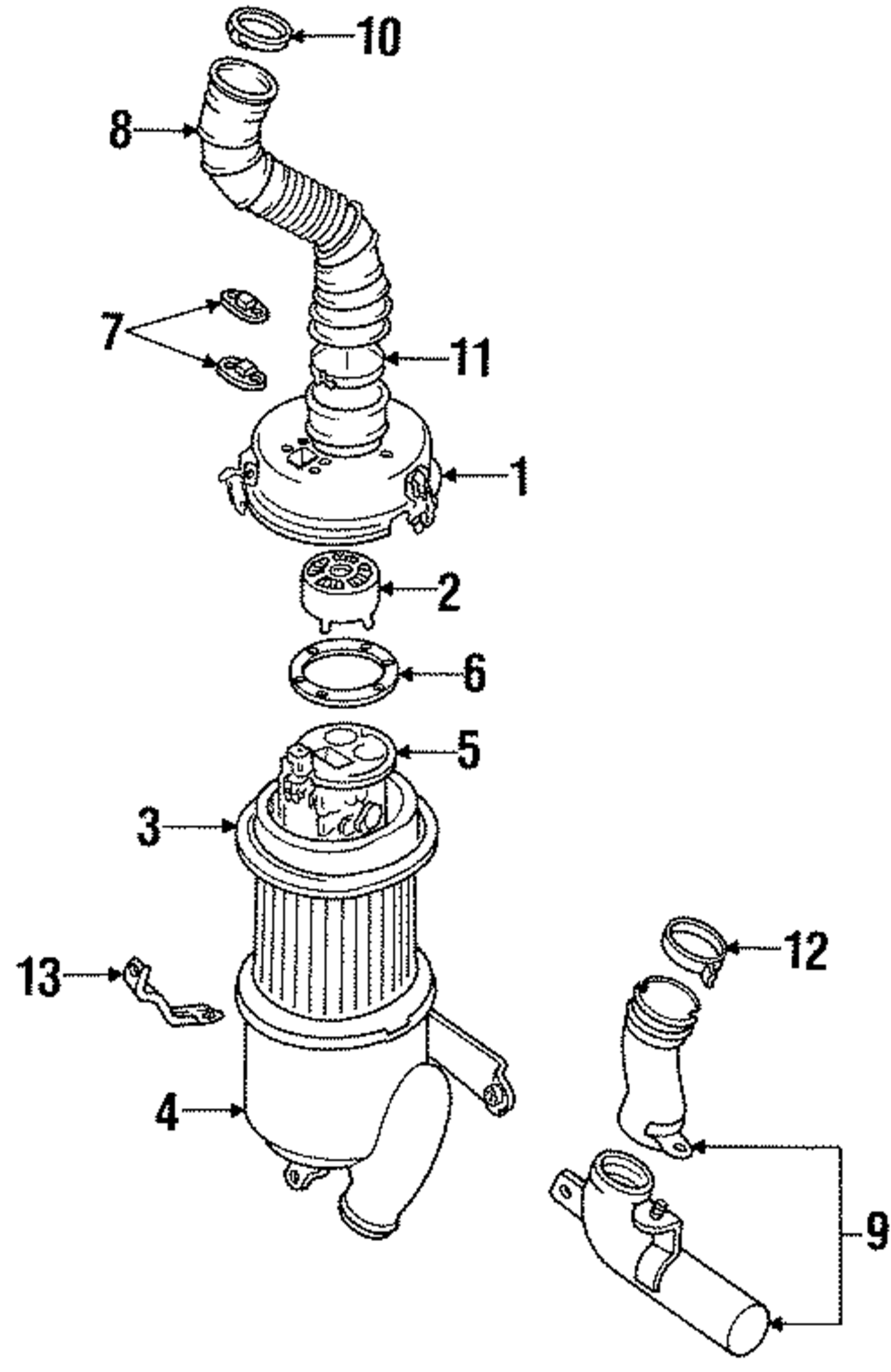 10
8
7
11
1
2
6
5
3
12
13
4
9