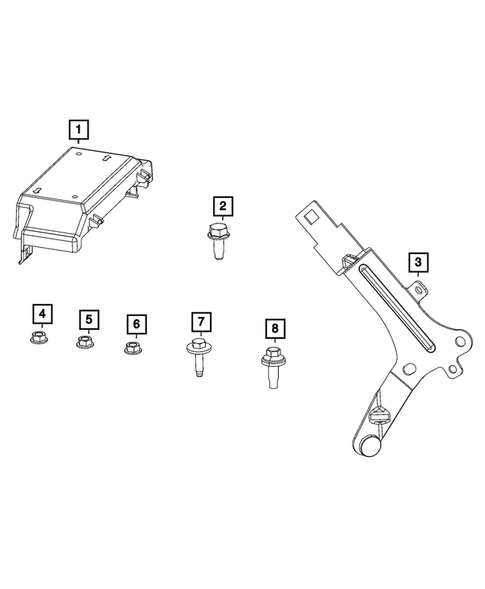 1
2
3
4
5
6
7
8