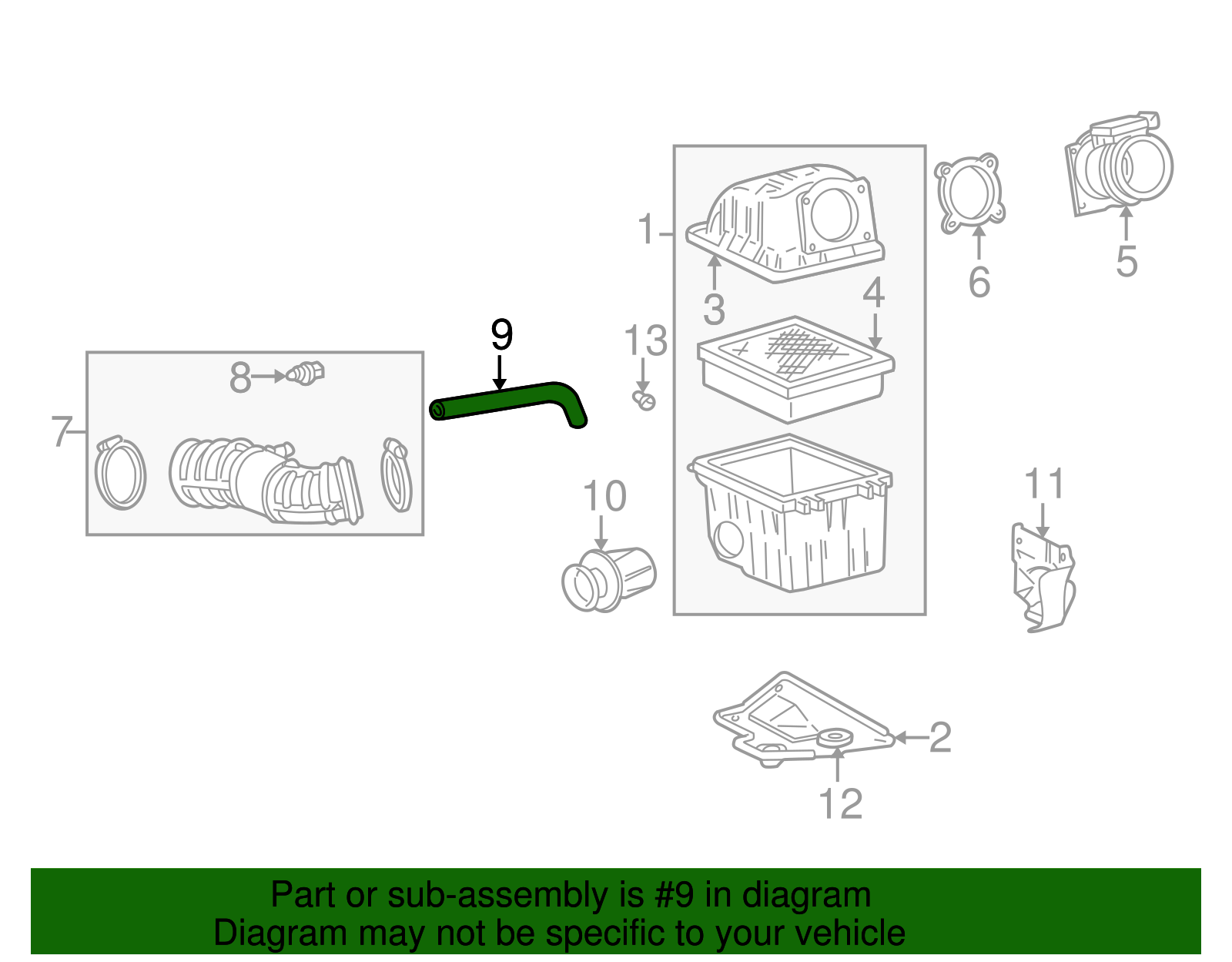 1
3
4
6
5
9
13
8
7
10
11
2
12

Part or sub-assembly is #9 in diagram
Diagram may not be specific to your vehicle