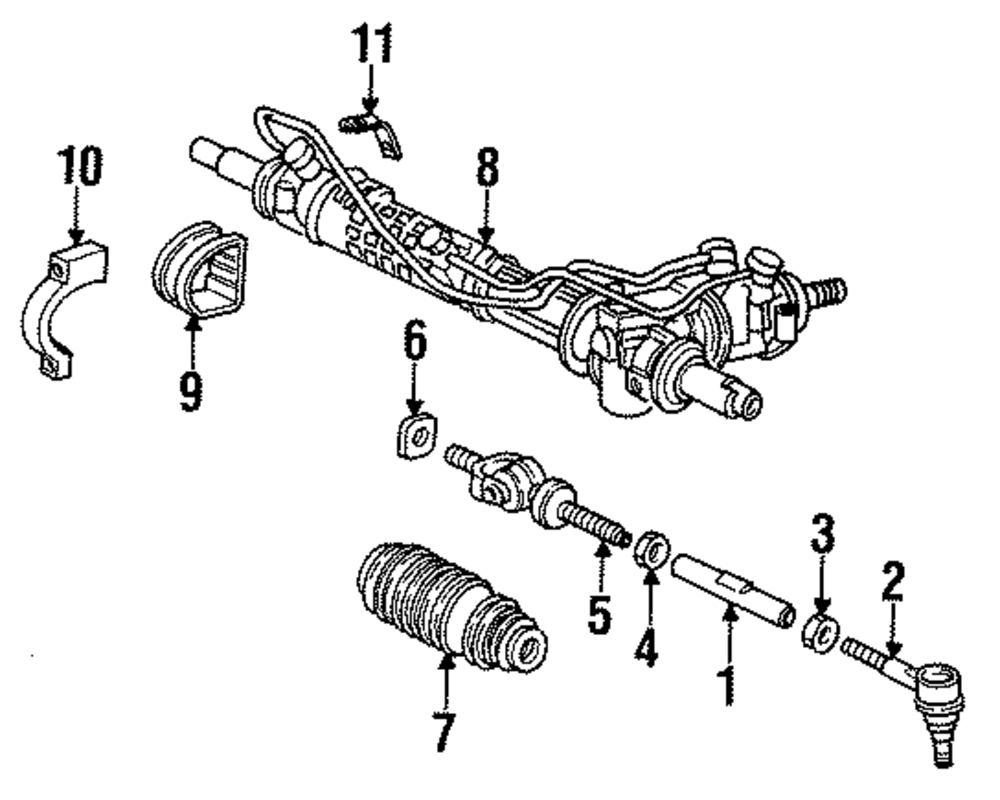 11
10
8
9
6
3
2
5
4
1
7