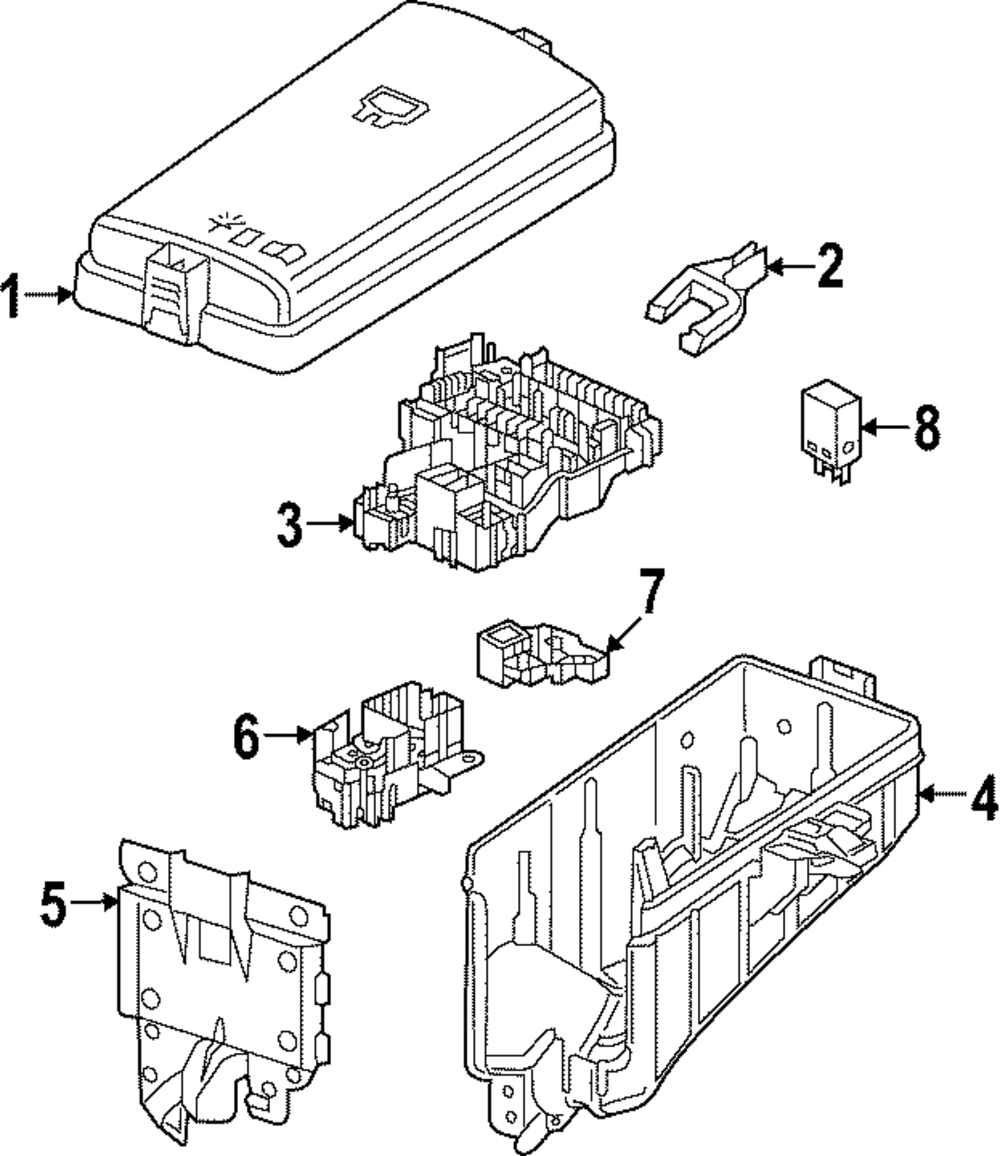 1
2
8
3
7
6
4
5