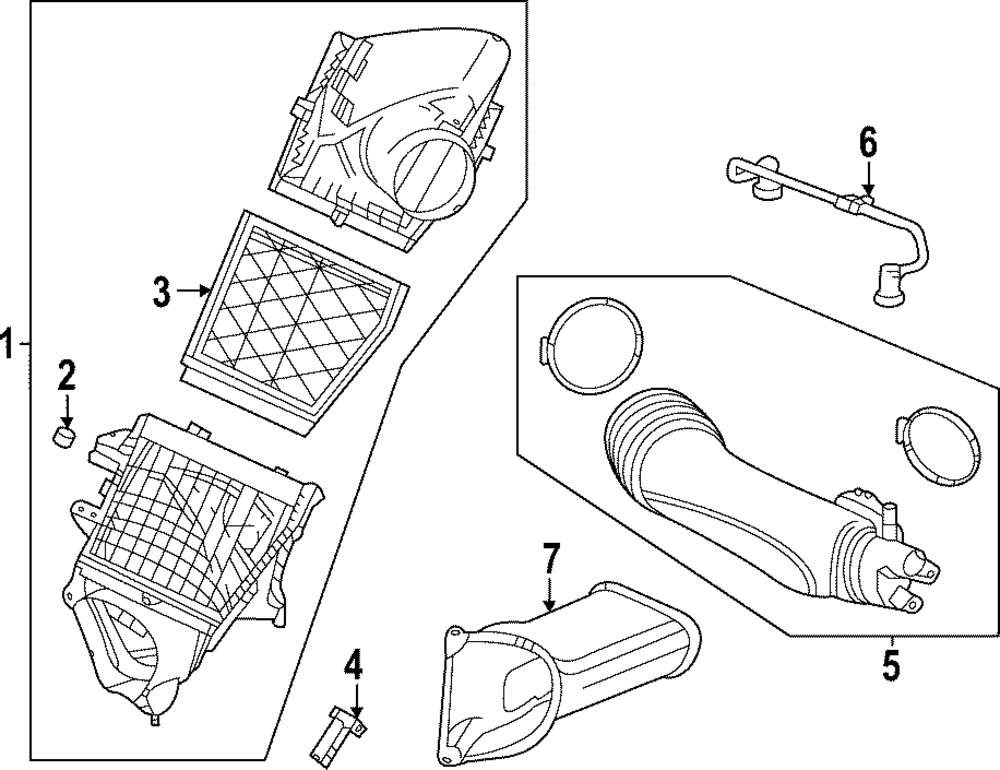 6
3
1
2
7
5
4