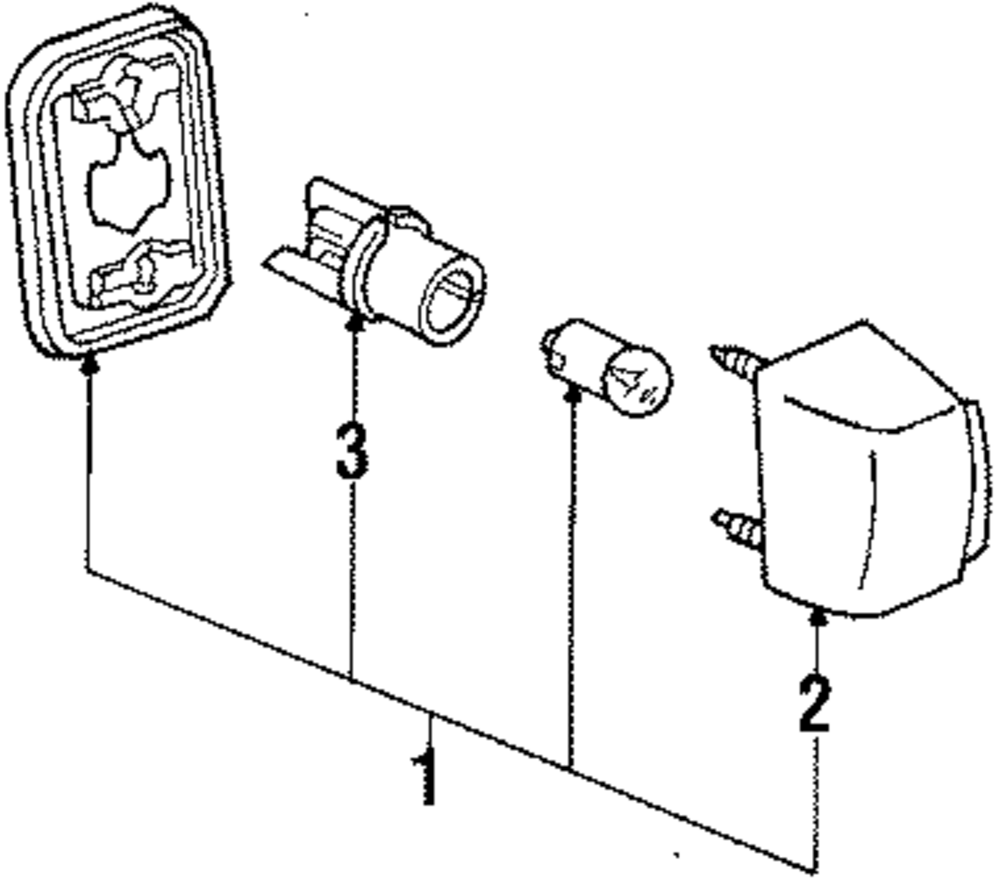 3
2
1