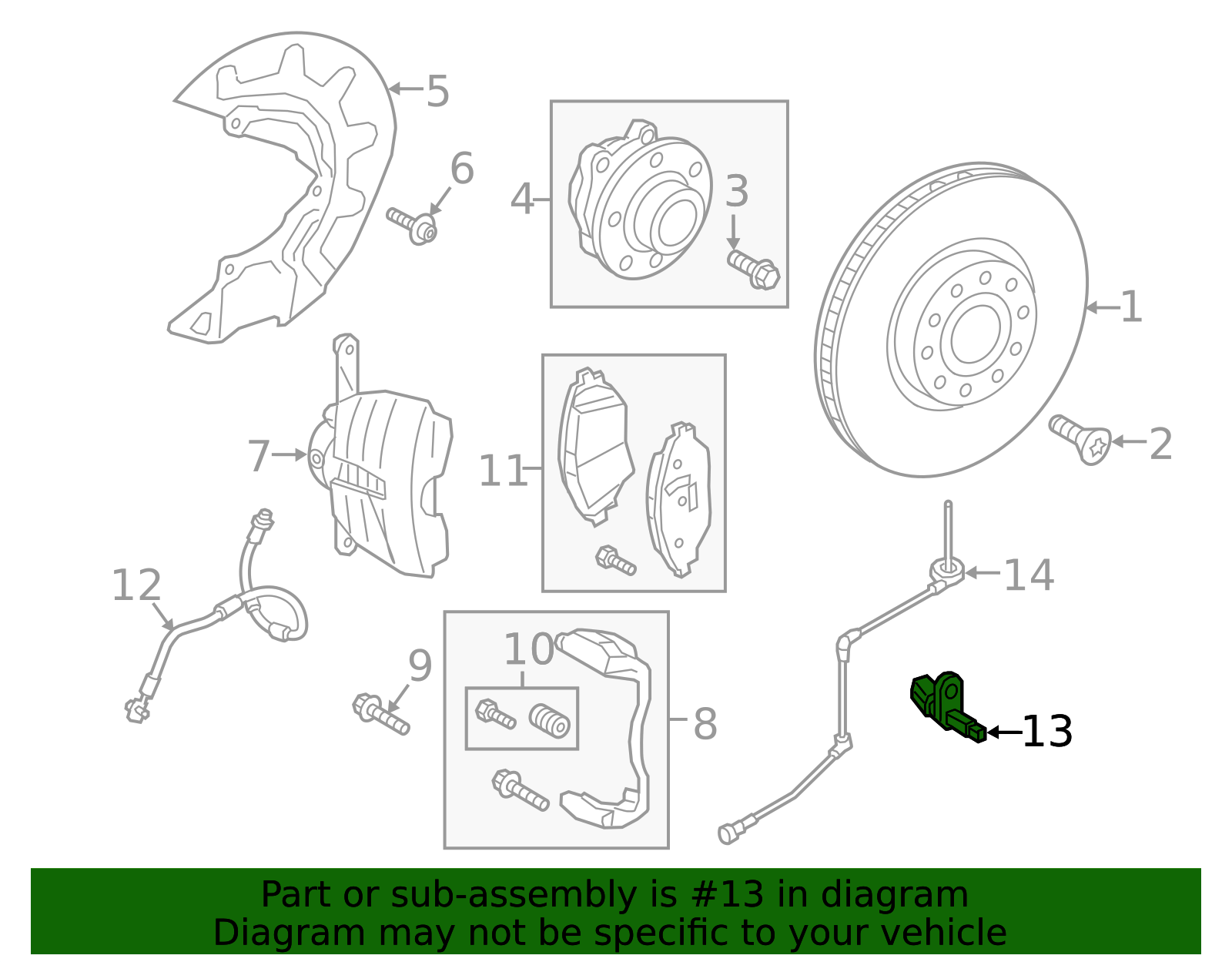 5
6
4
3
1
2
7
11
12
14
10
9
8
13

Part or sub-assembly is #13 in diagram
Diagram may not be specific to your vehicle