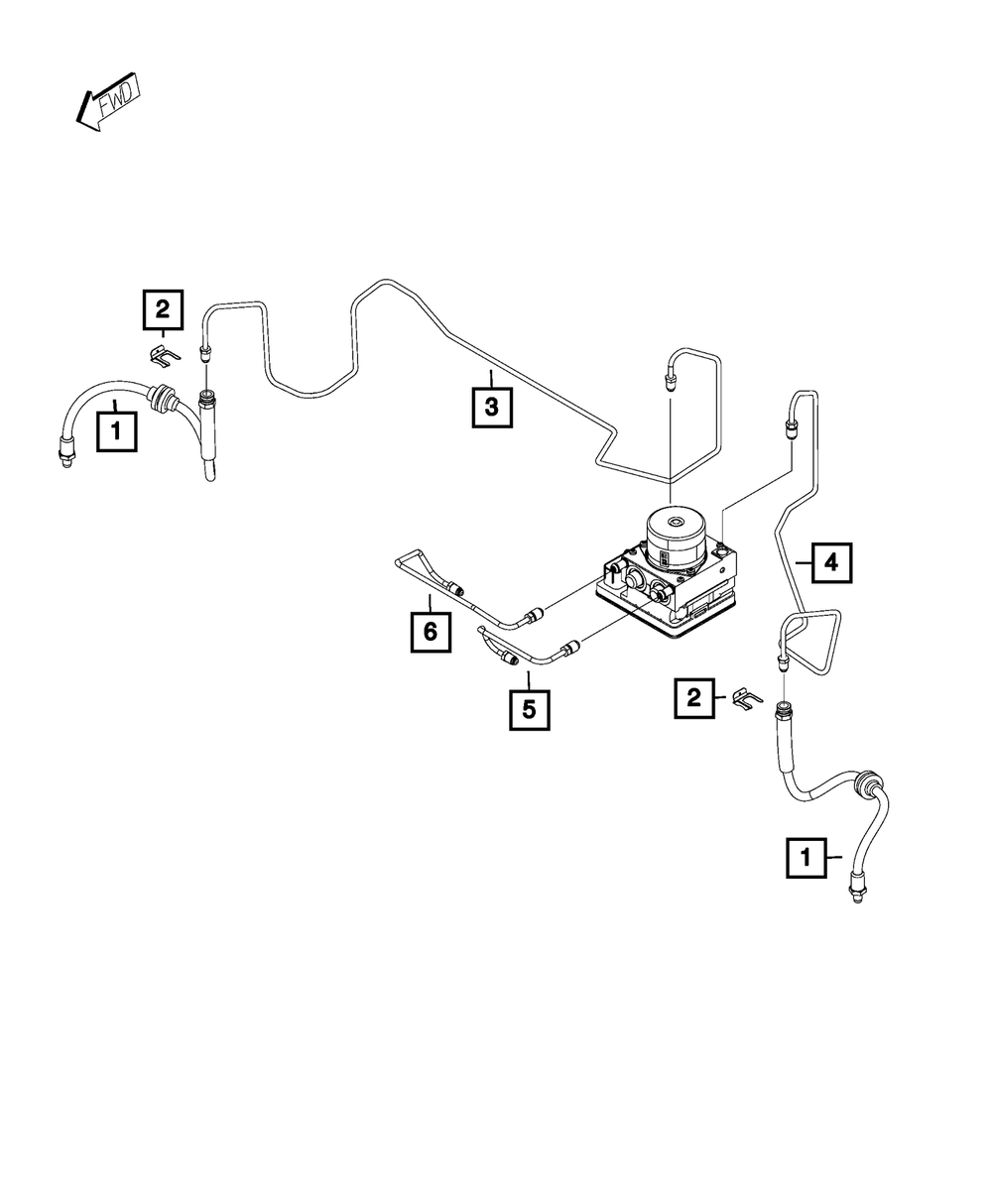 FWD

2

1

3

4

6

5

2

1