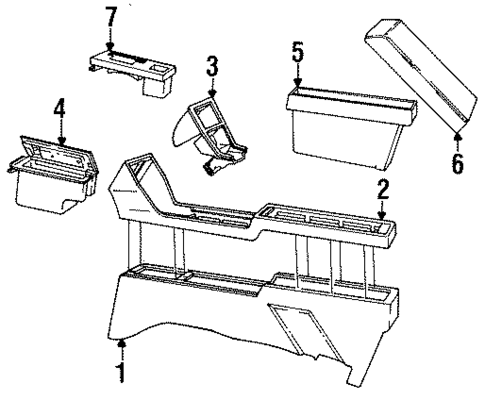 7
3
5
4
6
2
1