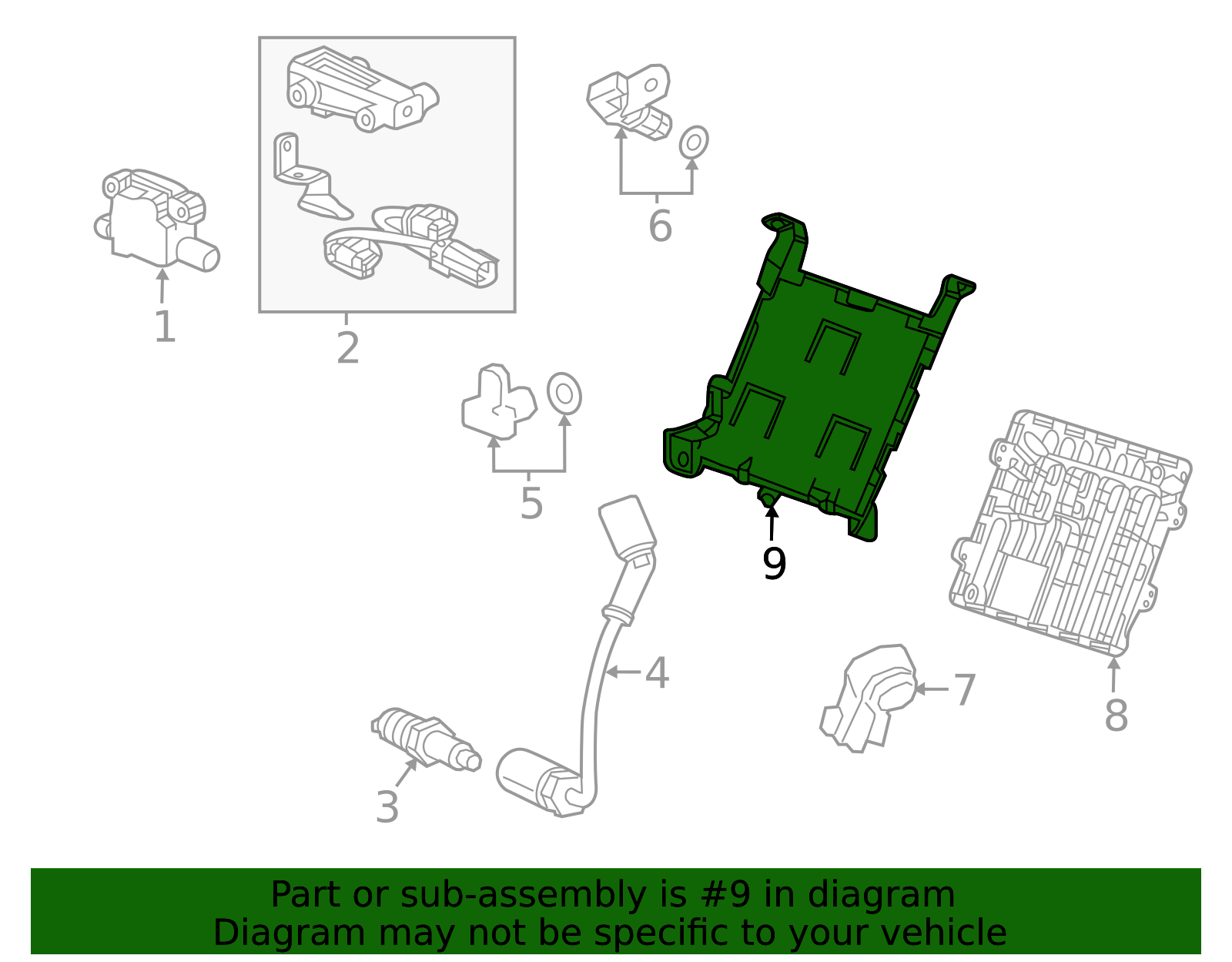 1
2
6
5
9
4
7
8
3

Part or sub-assembly is #9 in diagram
Diagram may not be specific to your vehicle