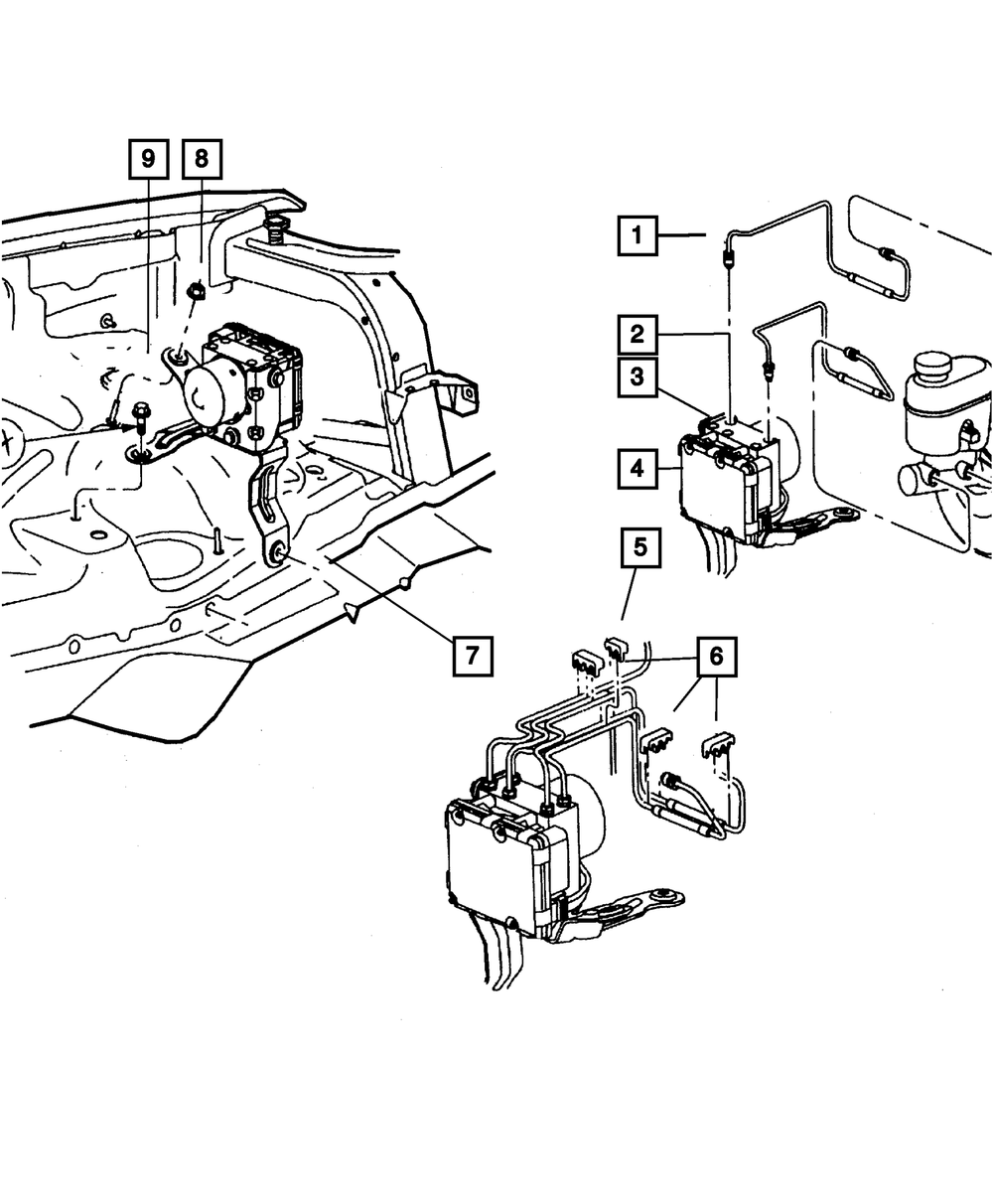 9
8
1
2
3
4
5
6
7