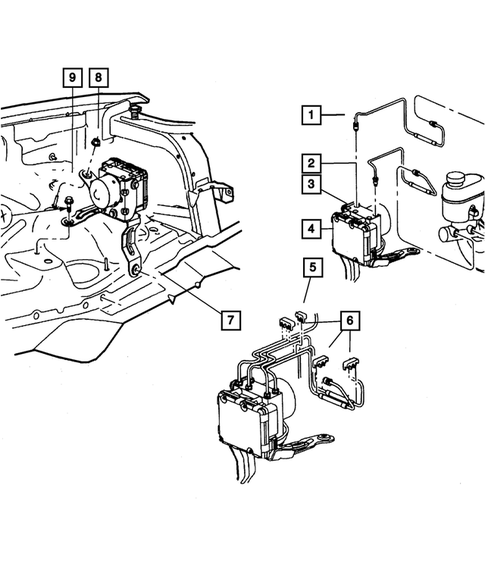 9
8
1
2
3
4
5
6
7