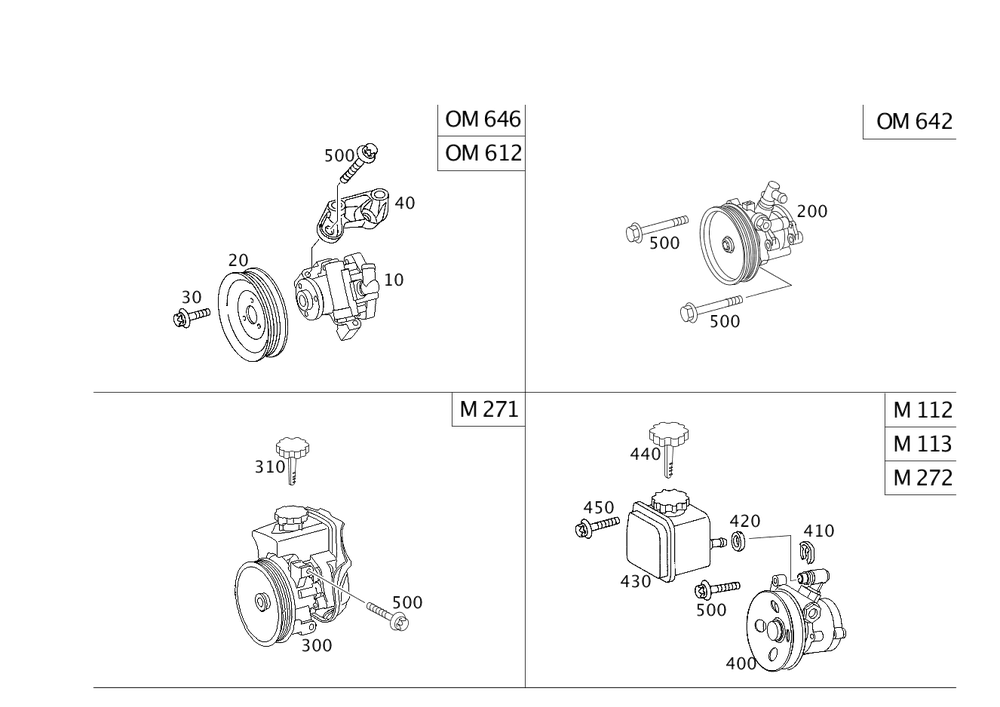 OM 646
OM 612

500
40
20
10
30

OM 642

200
500
500

M 271

310
500
300

M 112
M 113
M 272

440
450
420
410
430
500
400