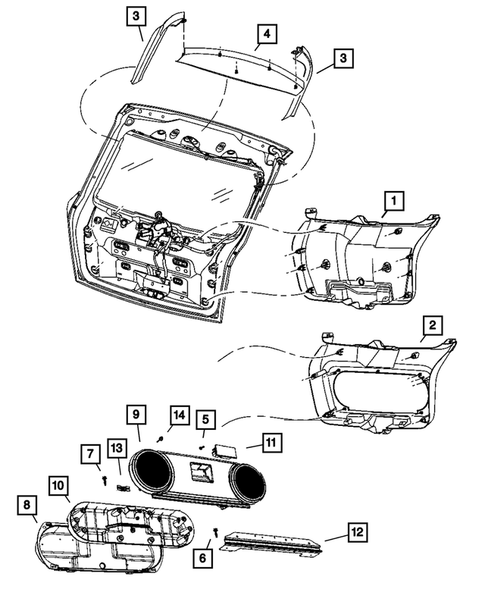 3
4
3
1
2
9
14
5
11
7
13
10
8
6
12