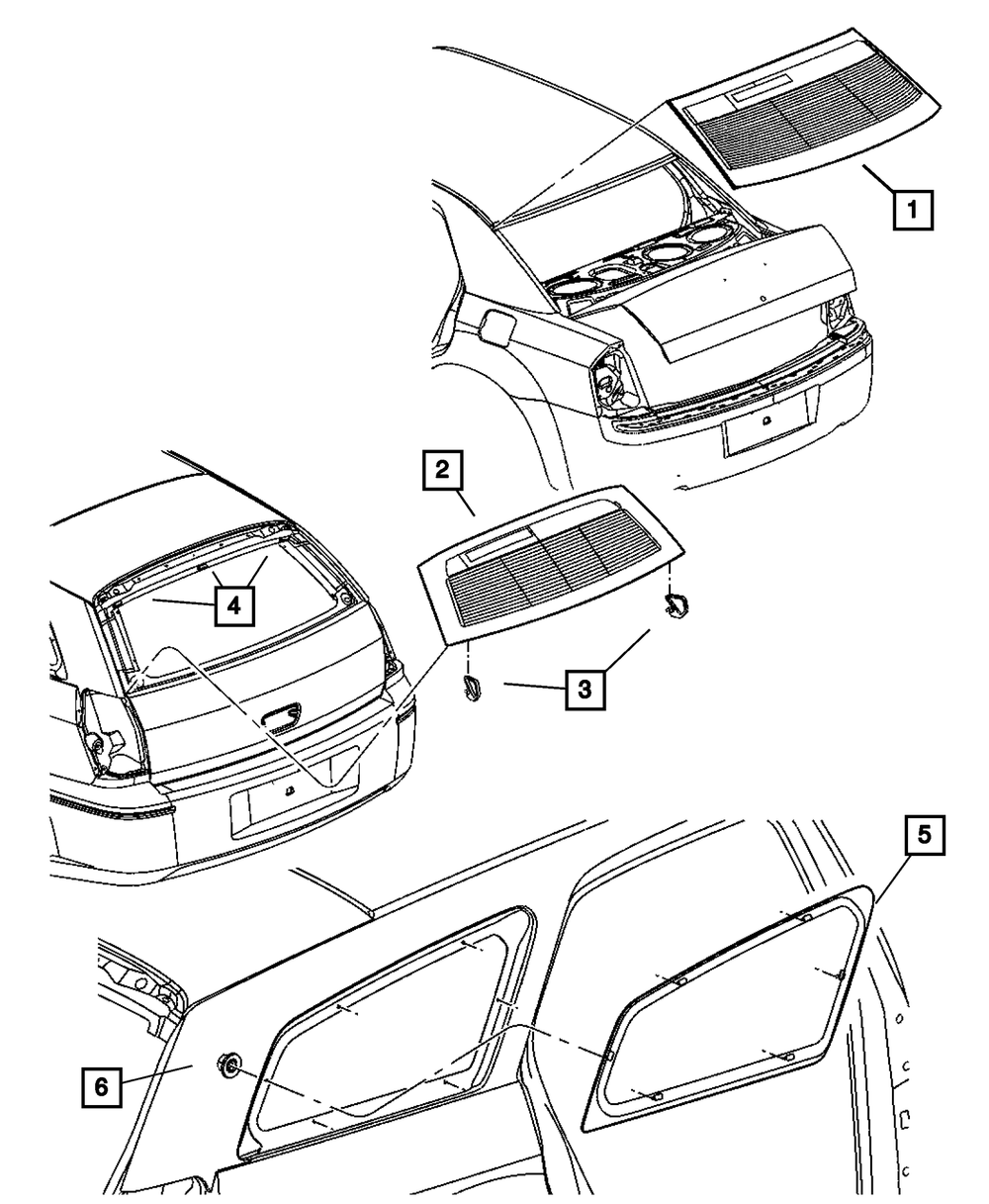 1
2
4
3
5
6