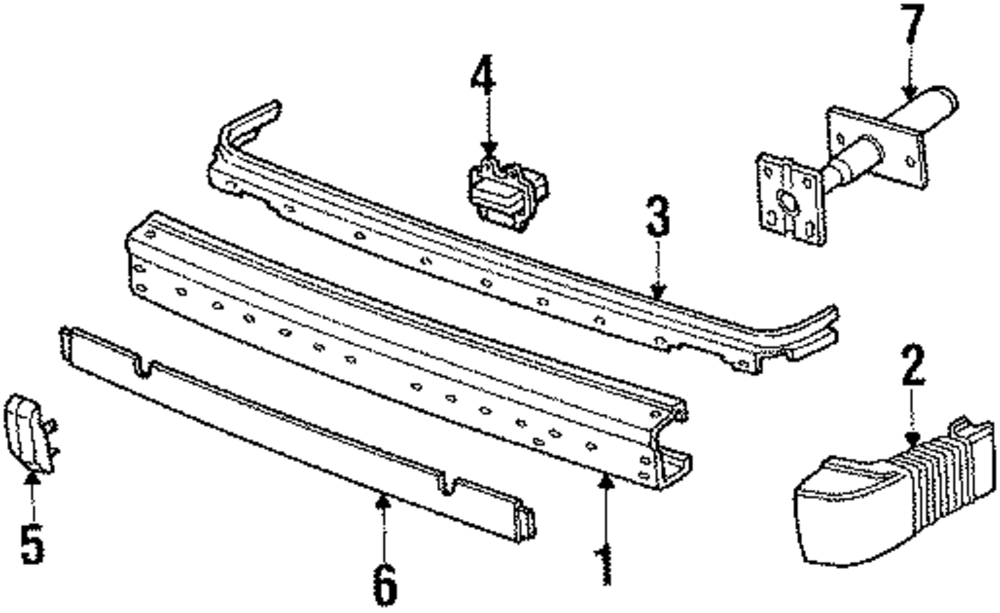 7
4
3
2
5
6
1