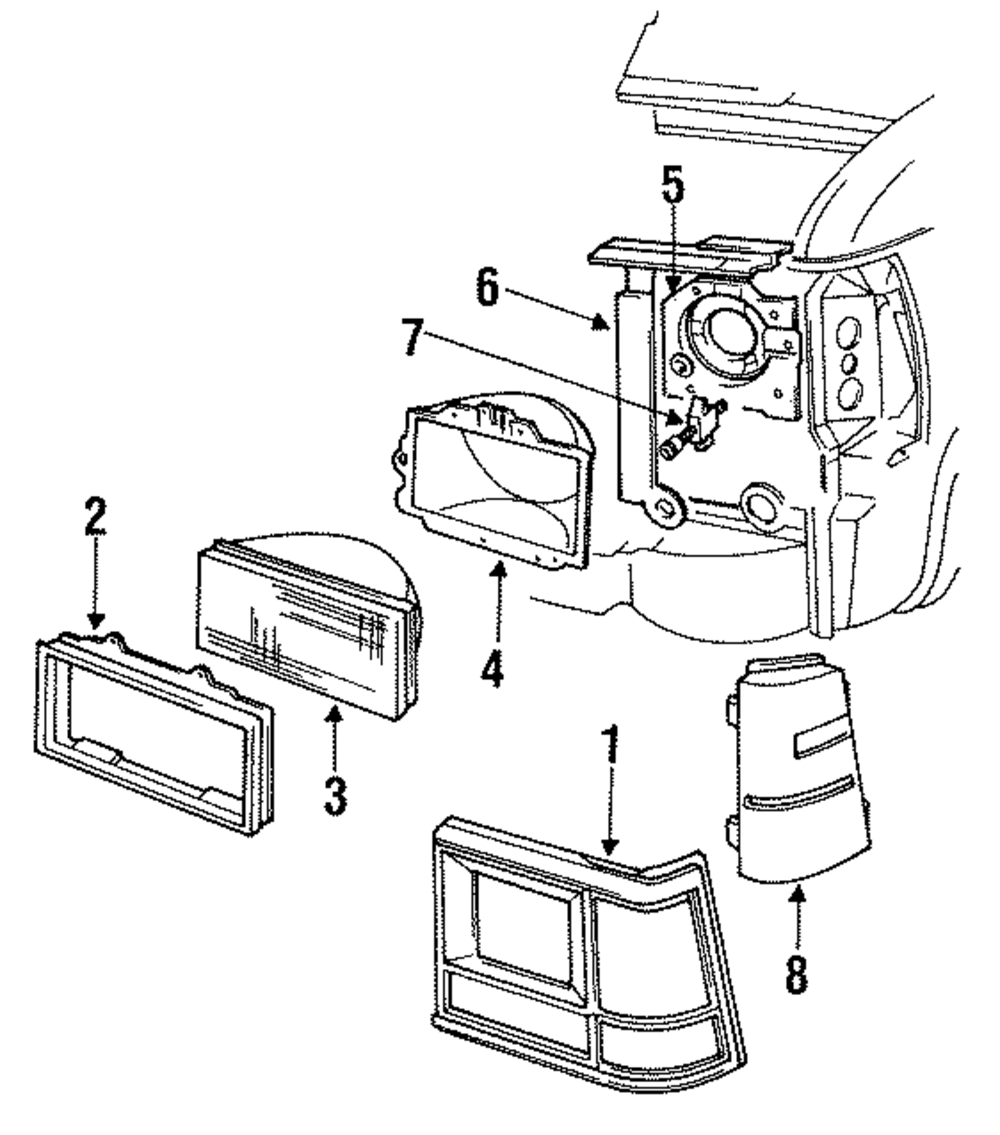 5
6
7
2
4
3
1
8