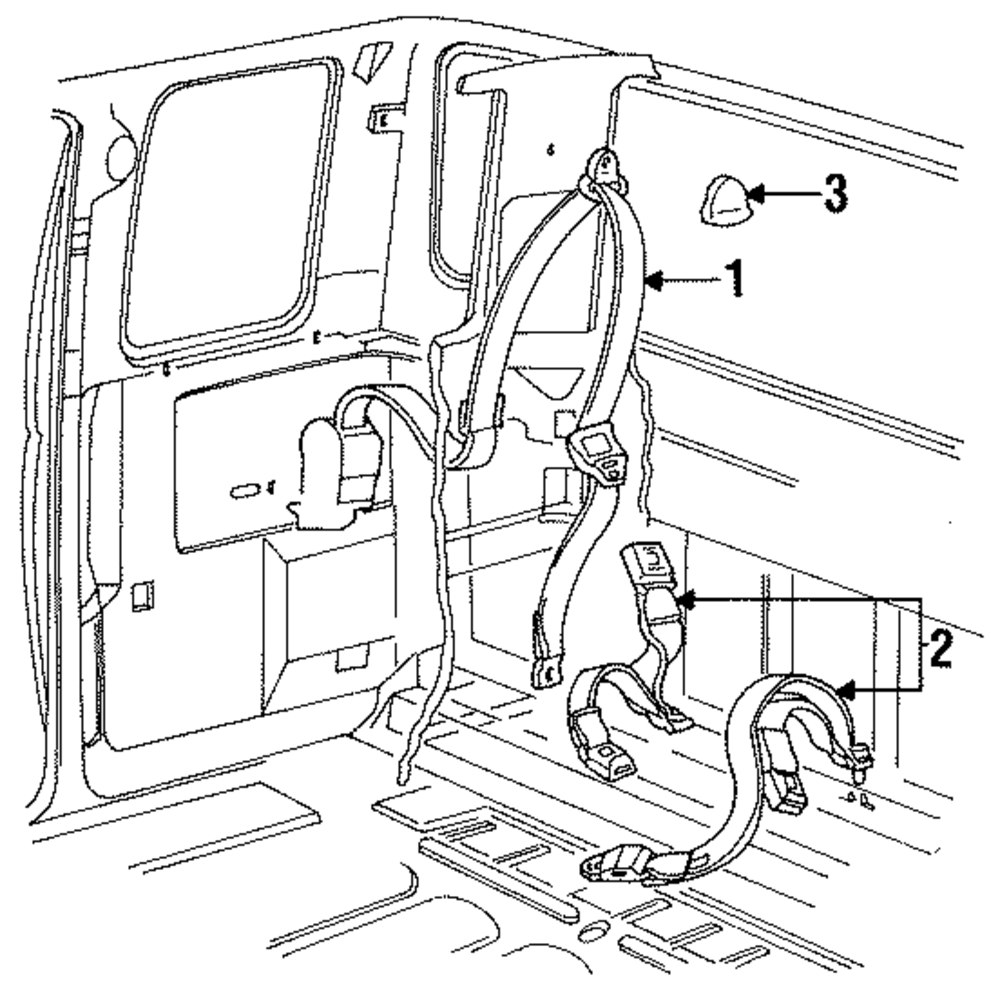 3
1
2