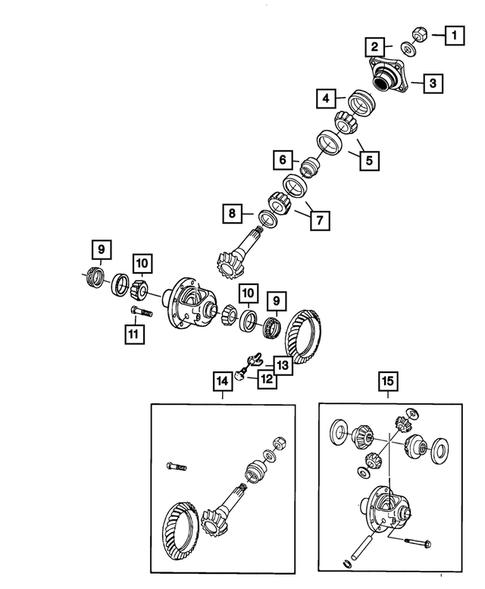 1
2
3
4
5
6
7
8
9
10
10
9
11
13
12
14
15