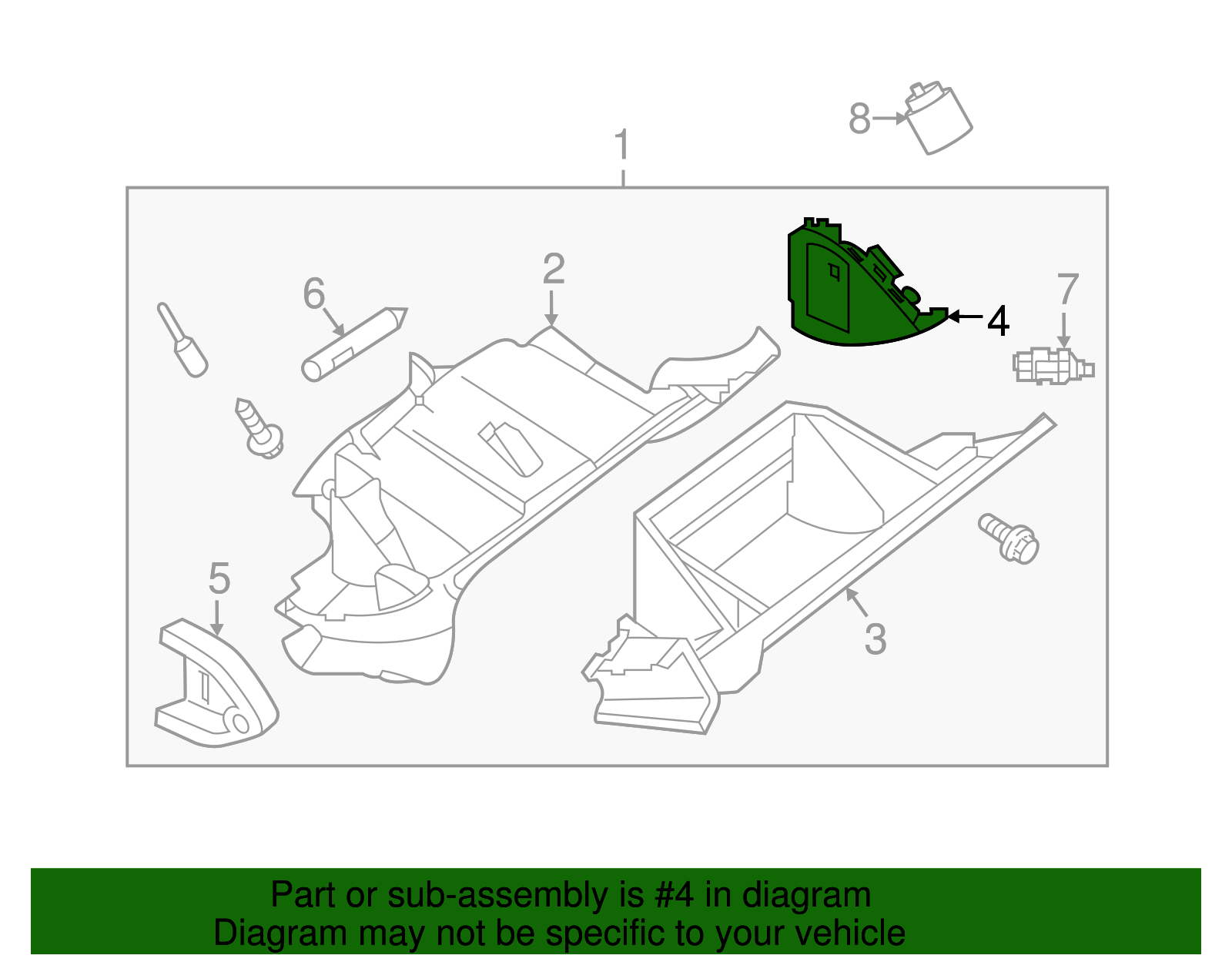 8
1
2
6
4
7
5
3

Part or sub-assembly is #4 in diagram
Diagram may not be specific to your vehicle