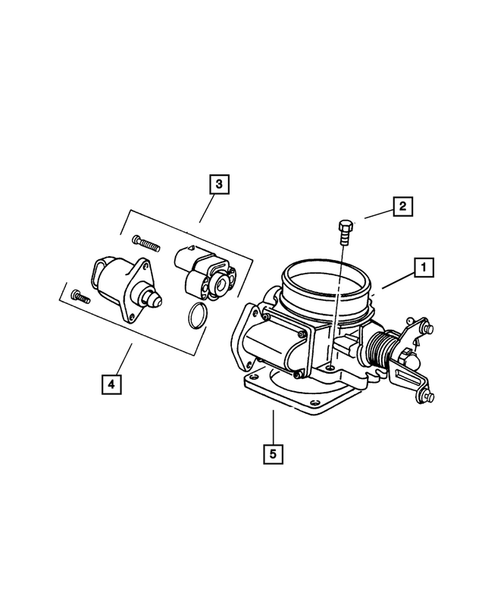 3
2
1
4
5